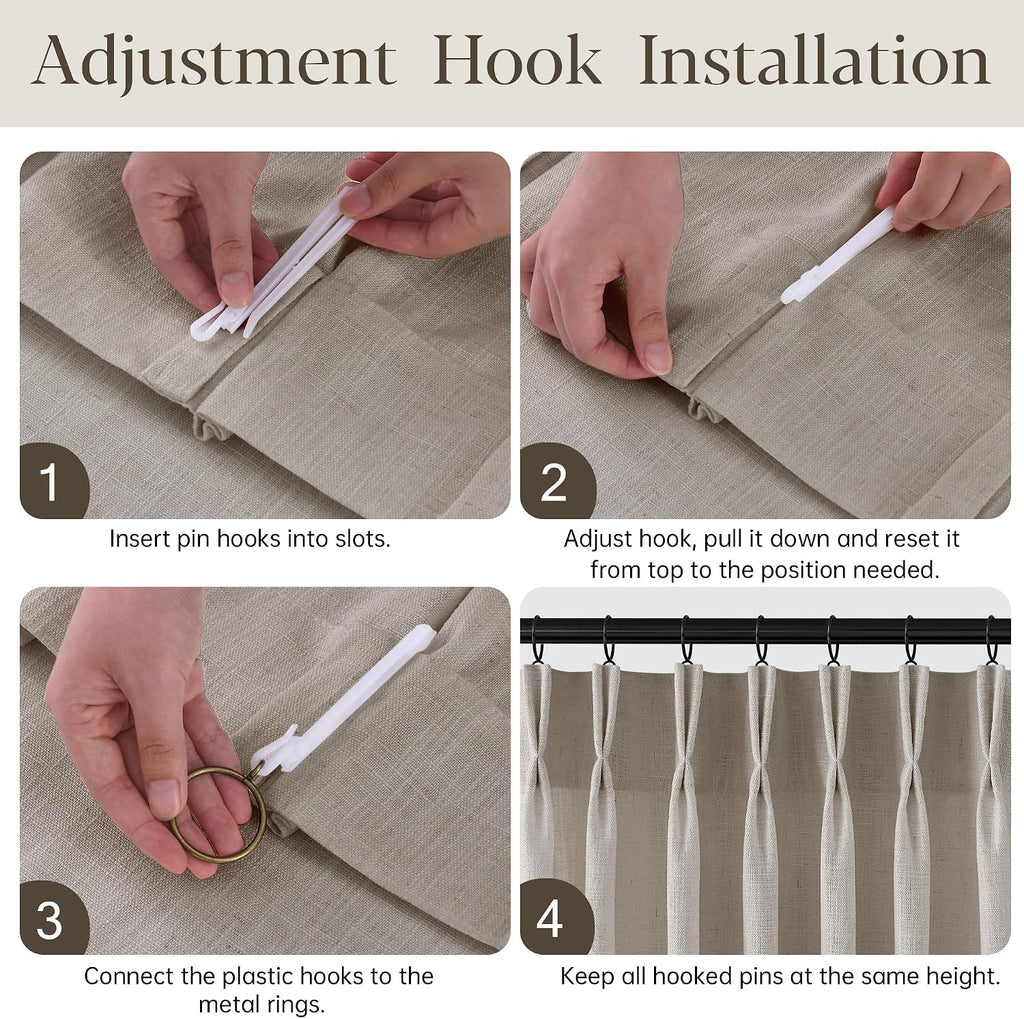 Adjustment Hook Installation

1

Insert pin hooks into slots.

2

Adjust hook, pull it down and reset it from top to the position needed.

3

Connect the plastic hooks to the metal rings.

4

Keep all hooked pins at the same height.