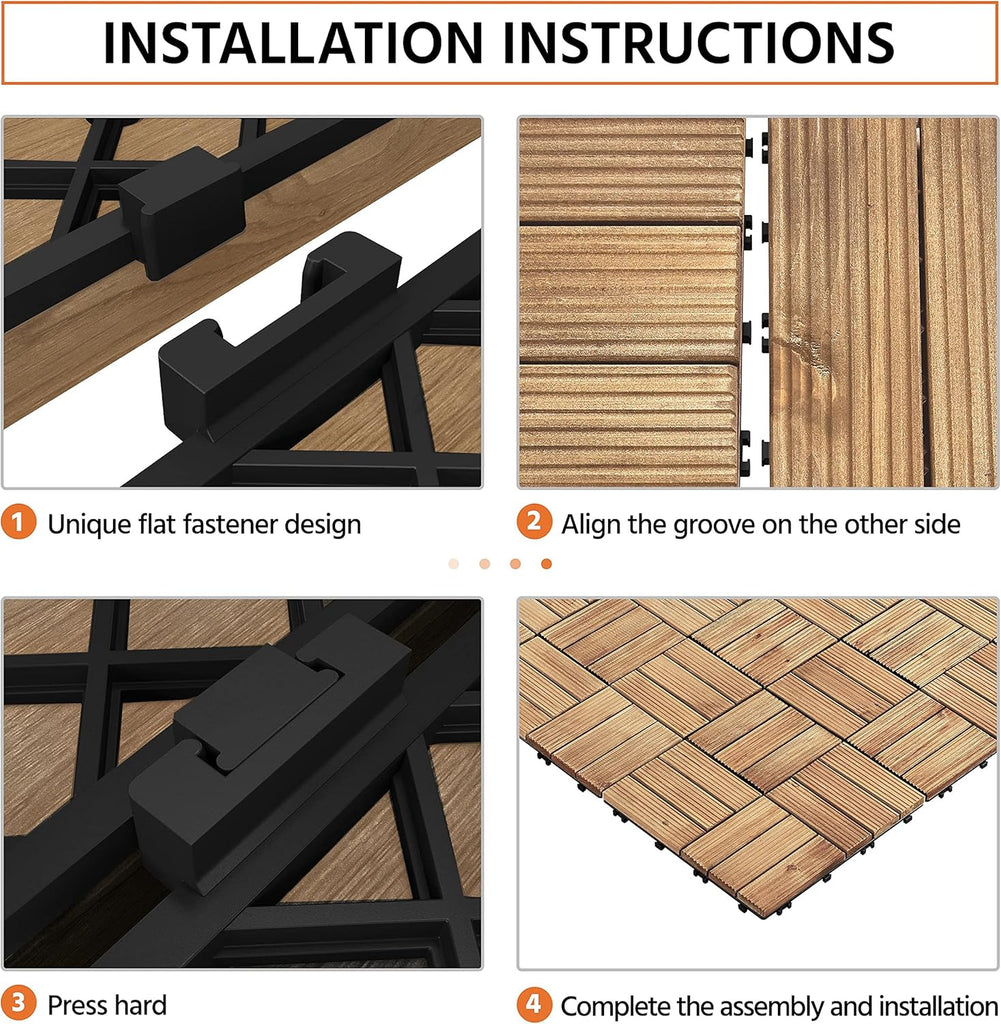 INSTALLATION INSTRUCTIONS

1 Unique flat fastener design

2 Align the groove on the other side

3 Press hard

4 Complete the assembly and installation