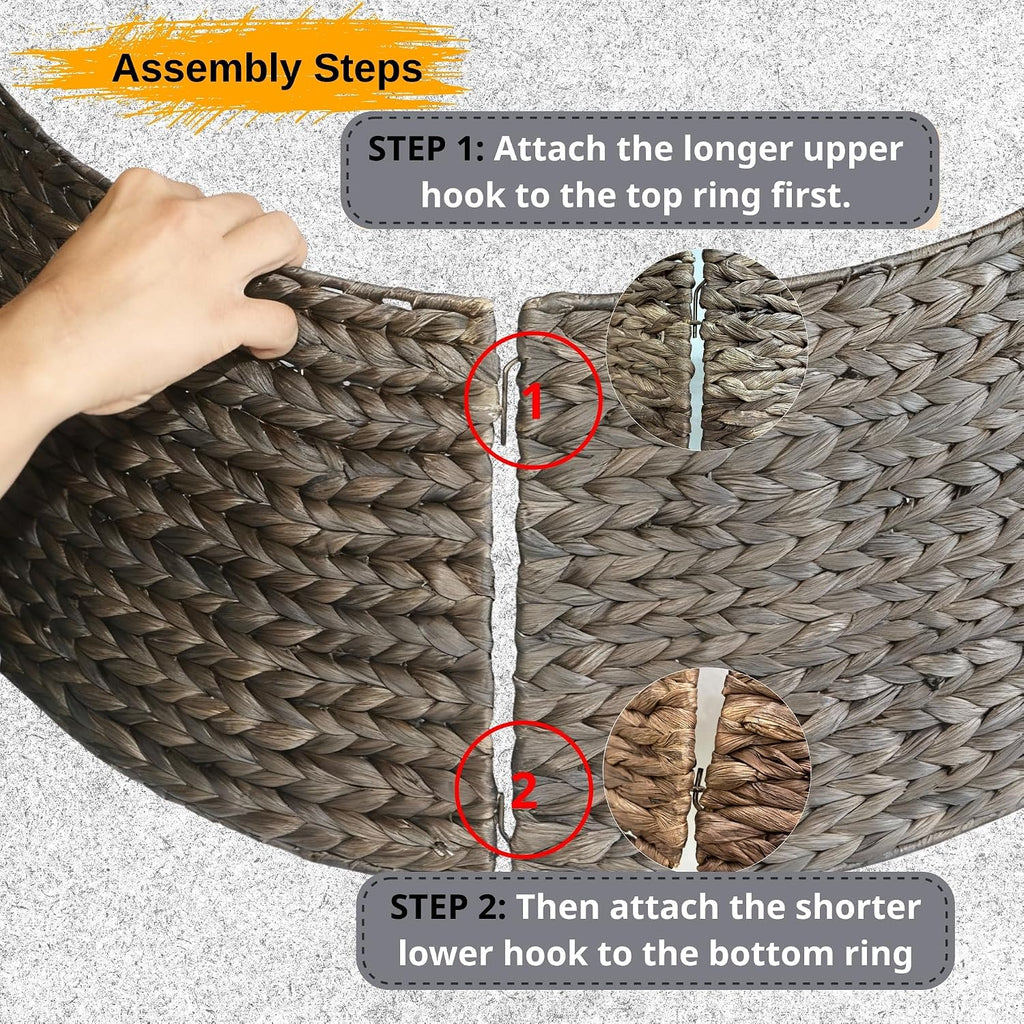 Assembly Steps

STEP 1: Attach the longer upper hook to the top ring first.

1

2

STEP 2: Then attach the shorter lower hook to the bottom ring