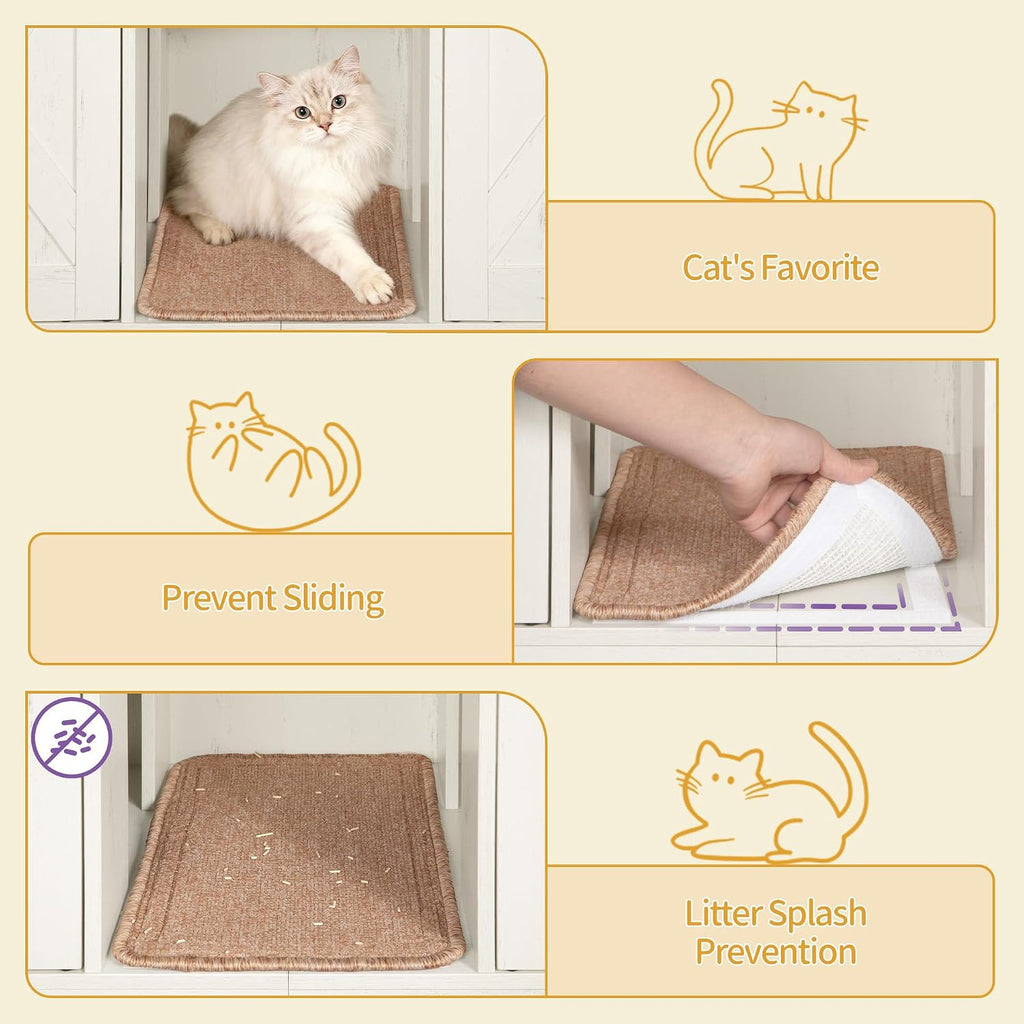 Cat's Favorite

Prevent Sliding

Litter Splash Prevention