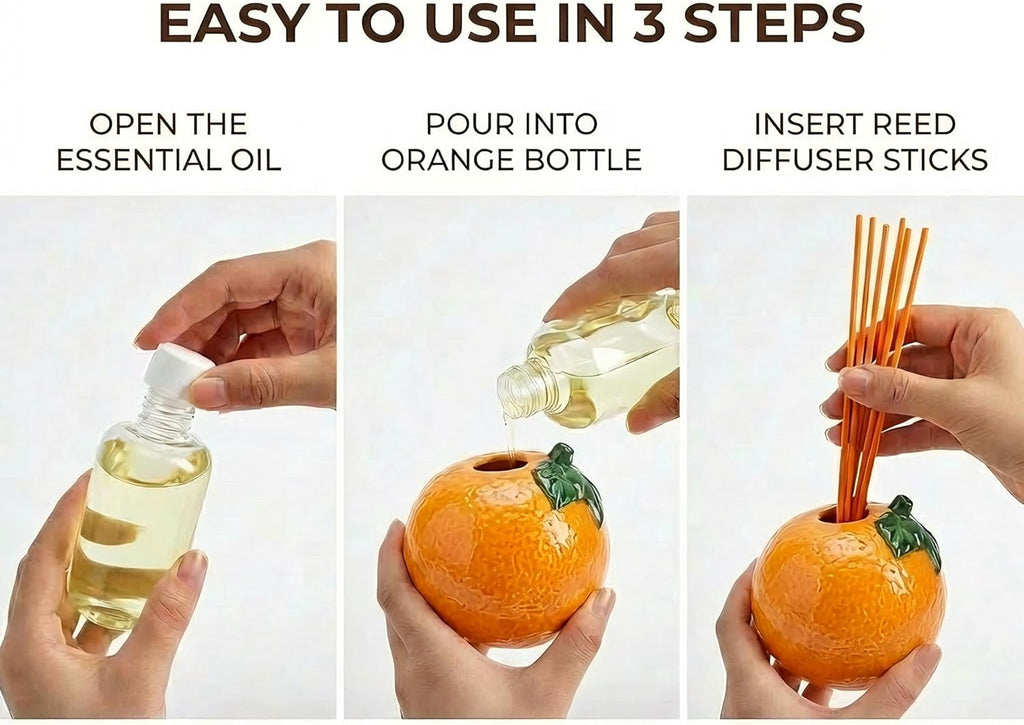 EASY TO USE IN 3 STEPS

OPEN THE ESSENTIAL OIL

POUR INTO ORANGE BOTTLE

INSERT REED DIFFUSER STICKS