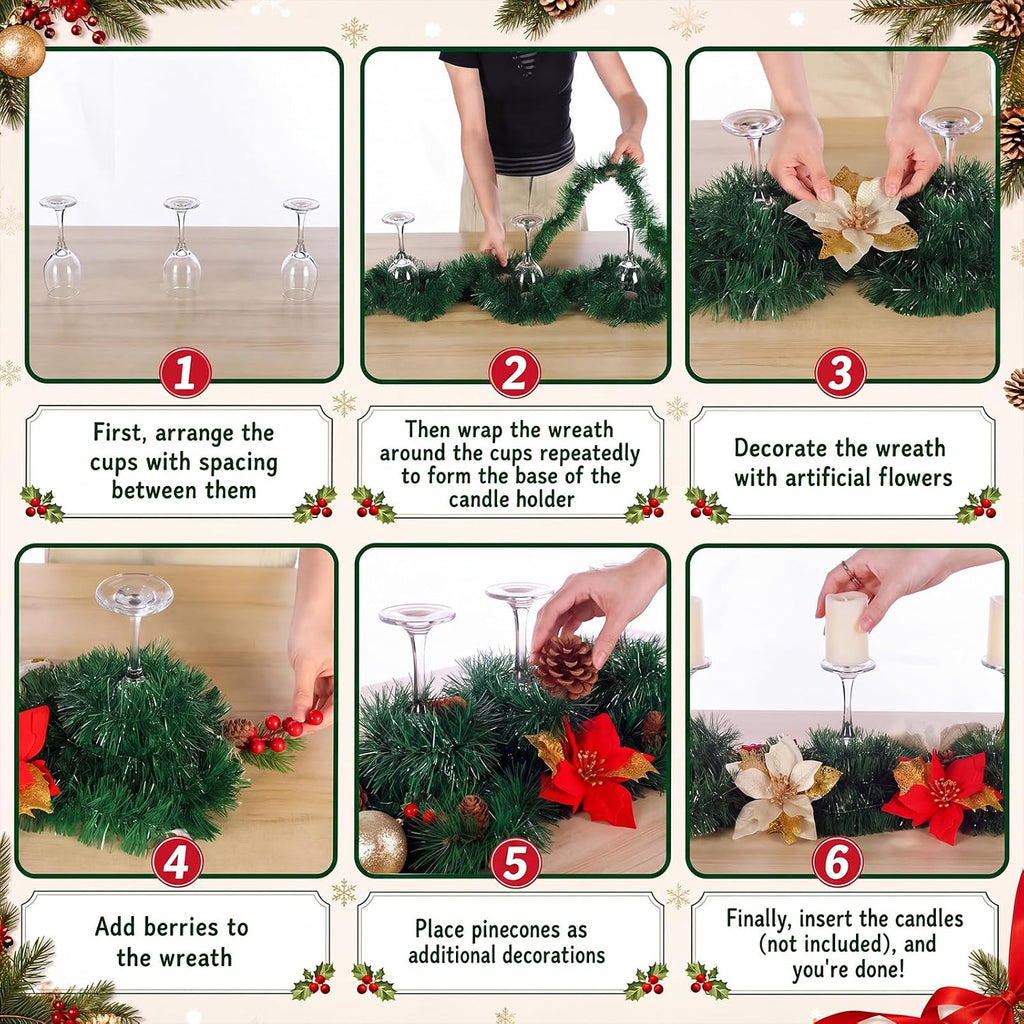 1

First, arrange the cups with spacing between them

2

Then wrap the wreath around the cups repeatedly to form the base of the candle holder

3

Decorate the wreath with artificial flowers

4

Add berries to the wreath

5

Place pinecones as additional decorations

6

Finally, insert the candles (not included), and you're done!