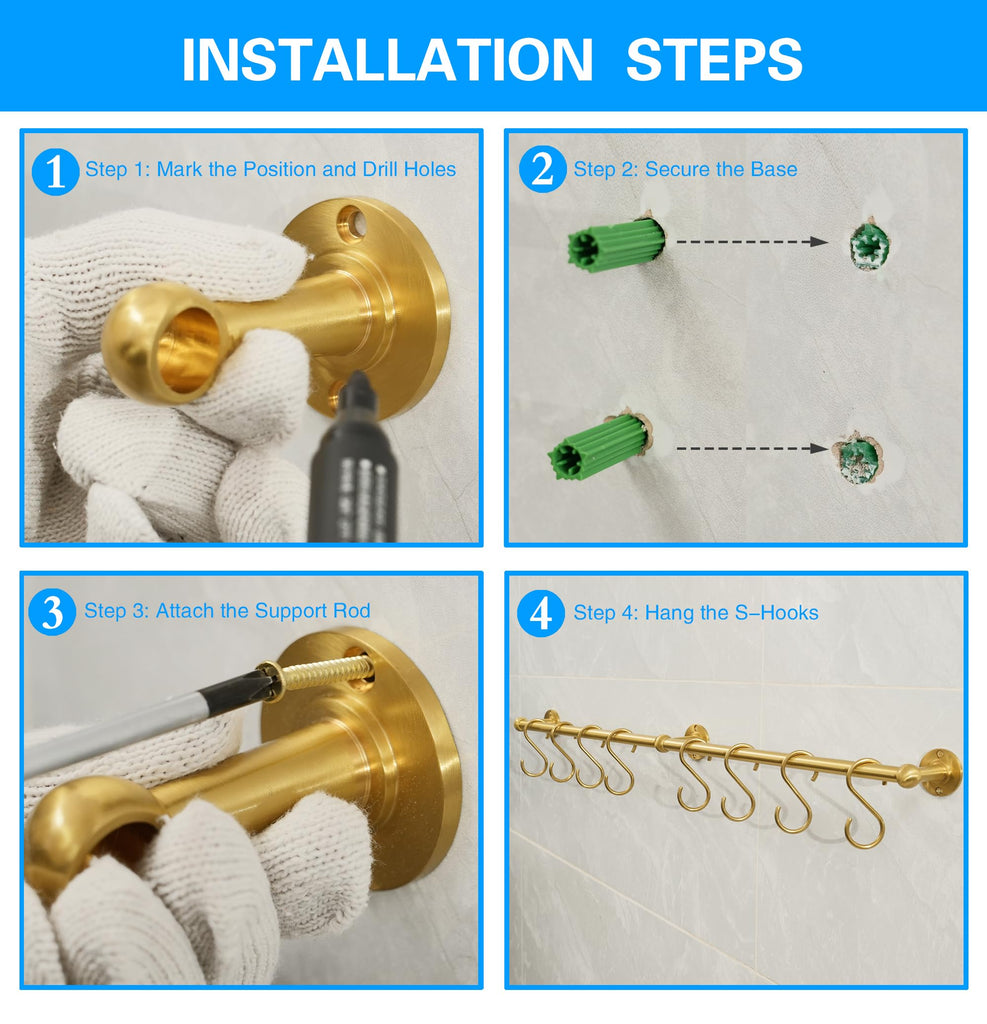 INSTALLATION STEPS

1 Step 1: Mark the Position and Drill Holes

2 Step 2: Secure the Base

3 Step 3: Attach the Support Rod

4 Step 4: Hang the S-Hooks