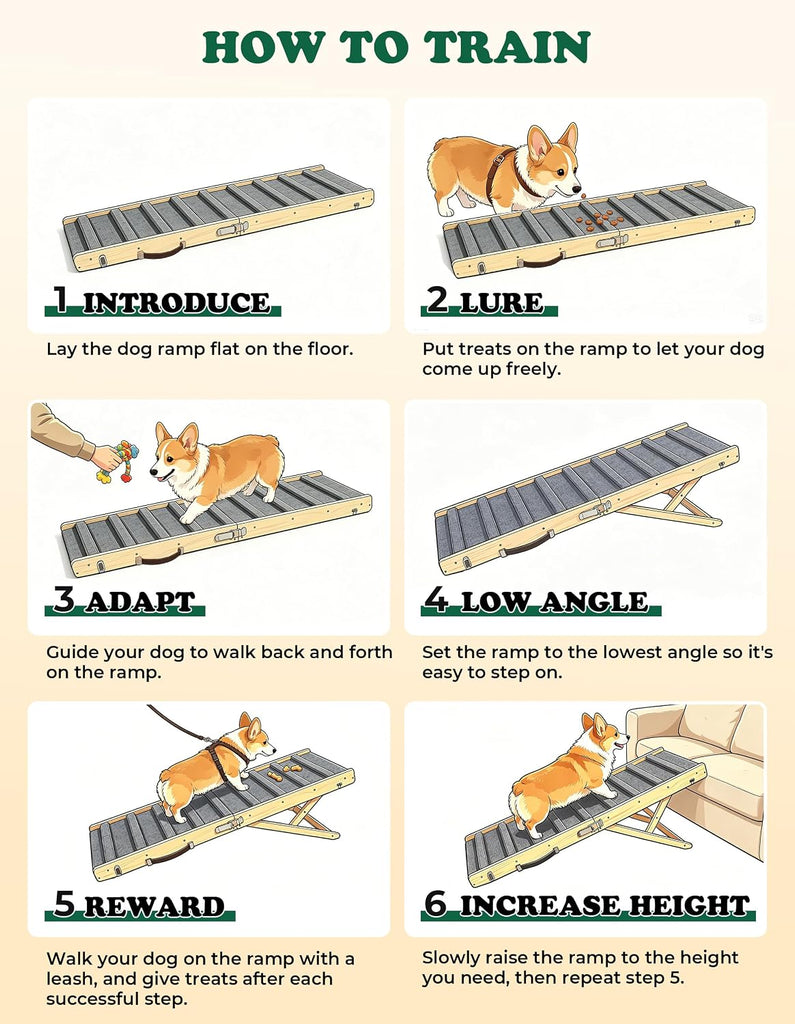 HOW TO TRAIN

1 INTRODUCE

Lay the dog ramp flat on the floor.

2 LURE

Put treats on the ramp to let your dog come up freely.

3 ADAPT

Guide your dog to walk back and forth on the ramp.

4 LOW ANGLE

Set the ramp to the lowest angle so it's easy to step on.

5 REWARD

Walk your dog on the ramp with a leash, and give treats after each successful step.

6 INCREASE HEIGHT

Slowly raise the ramp to the height you need, then repeat step 5.