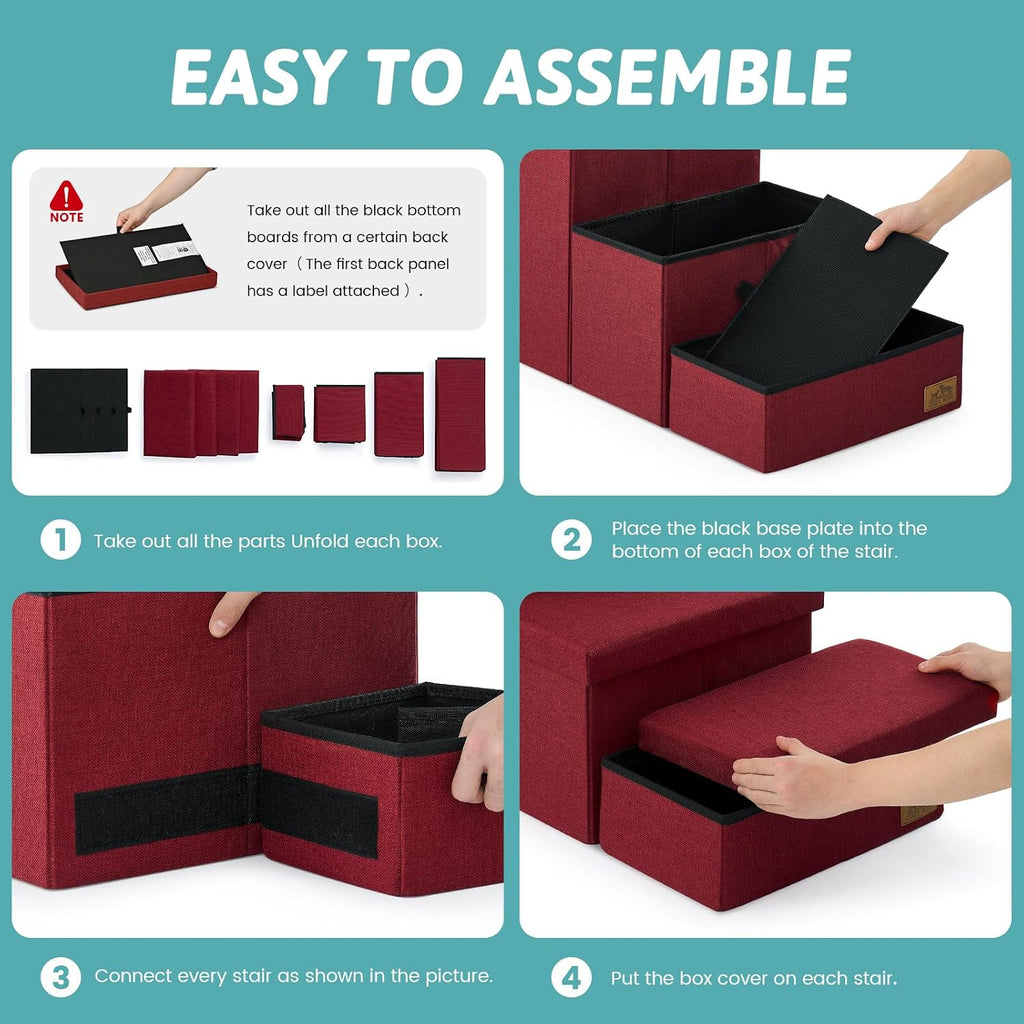 EASY TO ASSEMBLE

NOTE

Take out all the black bottom boards from a certain back cover（The first back panel has a label attached）.

1 Take out all the parts Unfold each box.

2 Place the black base plate into the bottom of each box of the stair.

3 Connect every stair as shown in the picture.

4 Put the box cover on each stair.