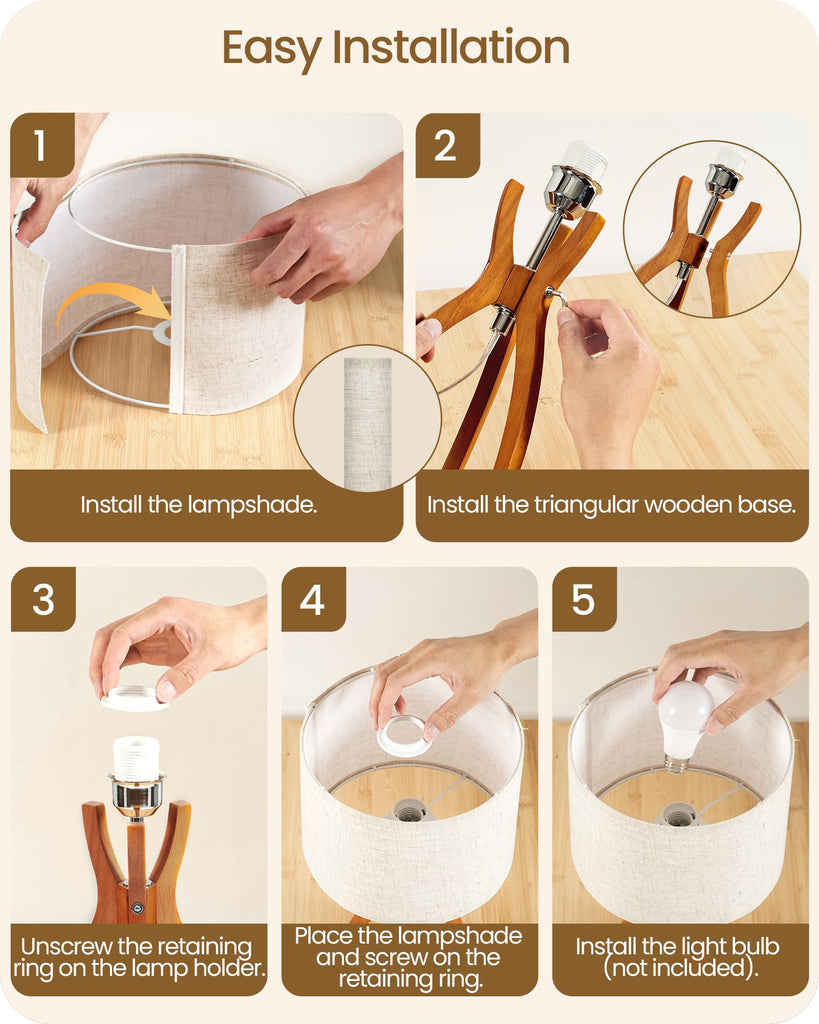 Easy Installation

1

Install the lampshade.

2

Install the triangular wooden base.

3

Unscrew the retaining ring on the lamp holder.

4

Place the lampshade and screw on the retaining ring.

5

Install the light bulb (not included).