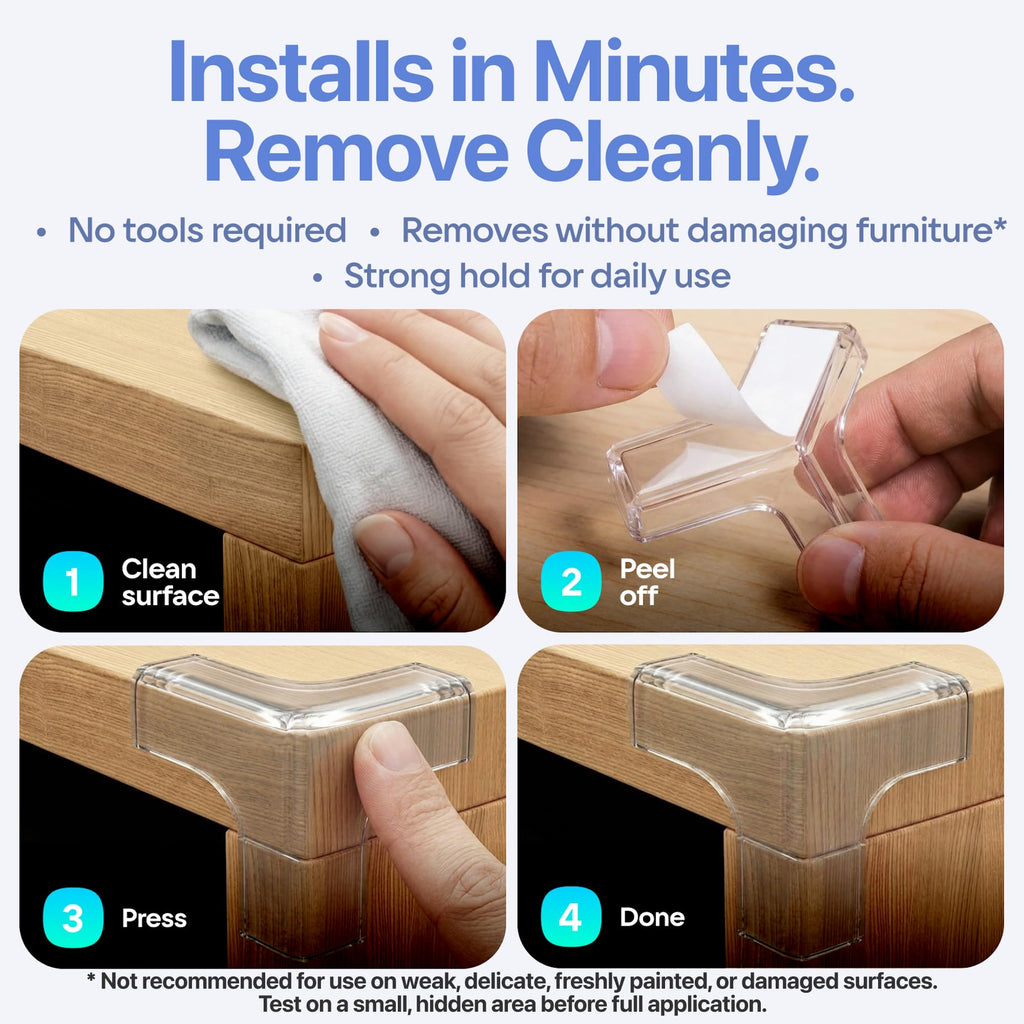 Installs in Minutes.
Remove Cleanly.

• No tools required • Removes without damaging furniture*
• Strong hold for daily use

1 Clean surface

2 Peel off

3 Press

4 Done

* Not recommended for use on weak, delicate, freshly painted, or damaged surfaces. Test on a small, hidden area before full application.