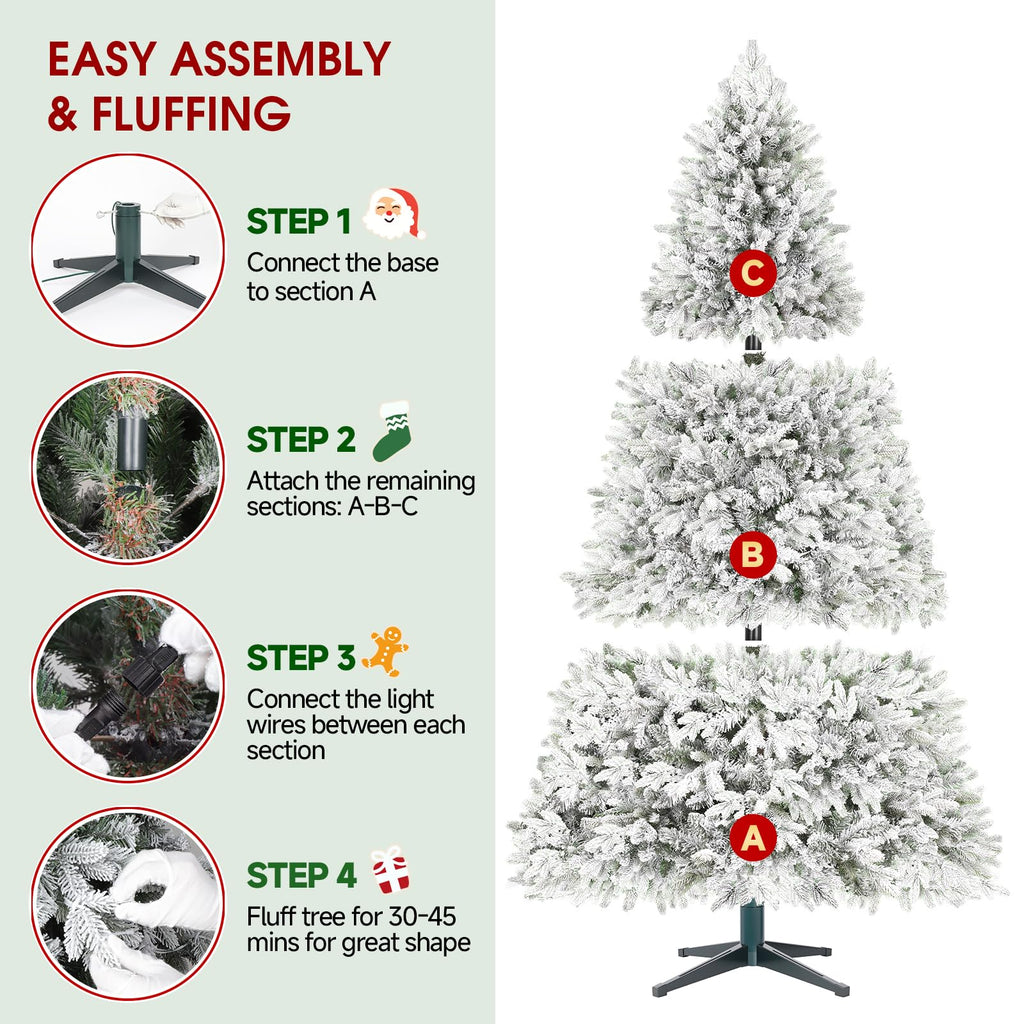 EASY ASSEMBLY
& FLUFFING

STEP 1

Connect the base to section A

STEP 2

Attach the remaining sections: A-B-C

STEP 3

Connect the light wires between each section

STEP 4

Fluff tree for 30-45 mins for great shape

C

B

A