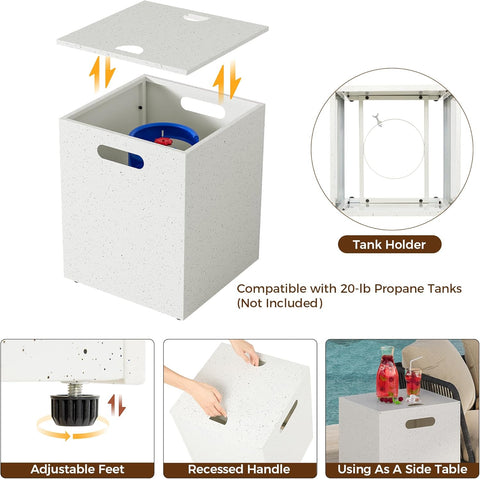 Tank Holder

Compatible with 20-lb Propane Tanks (Not Included)

Adjustable Feet

Recessed Handle

Using As A Side Table