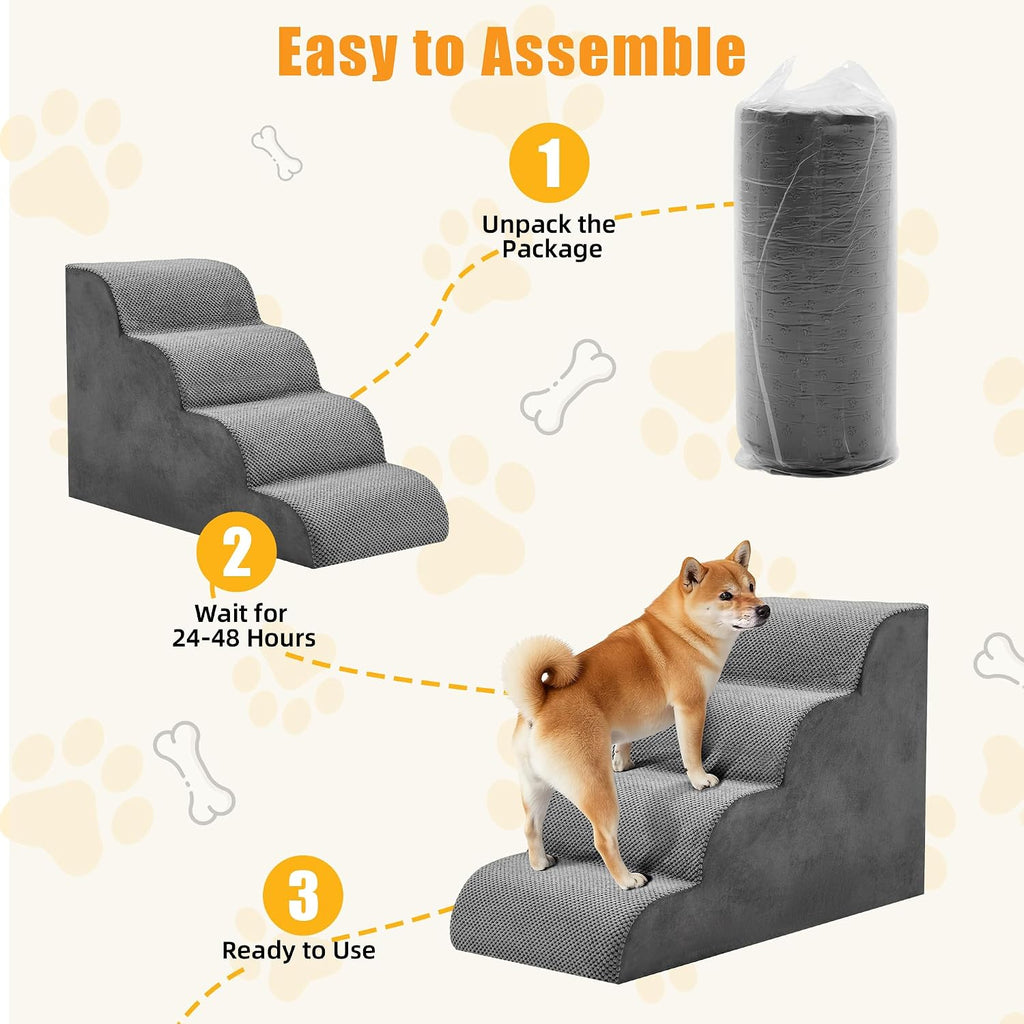 Easy to Assemble

1

Unpack the Package

2

Wait for 24-48 Hours

3

Ready to Use