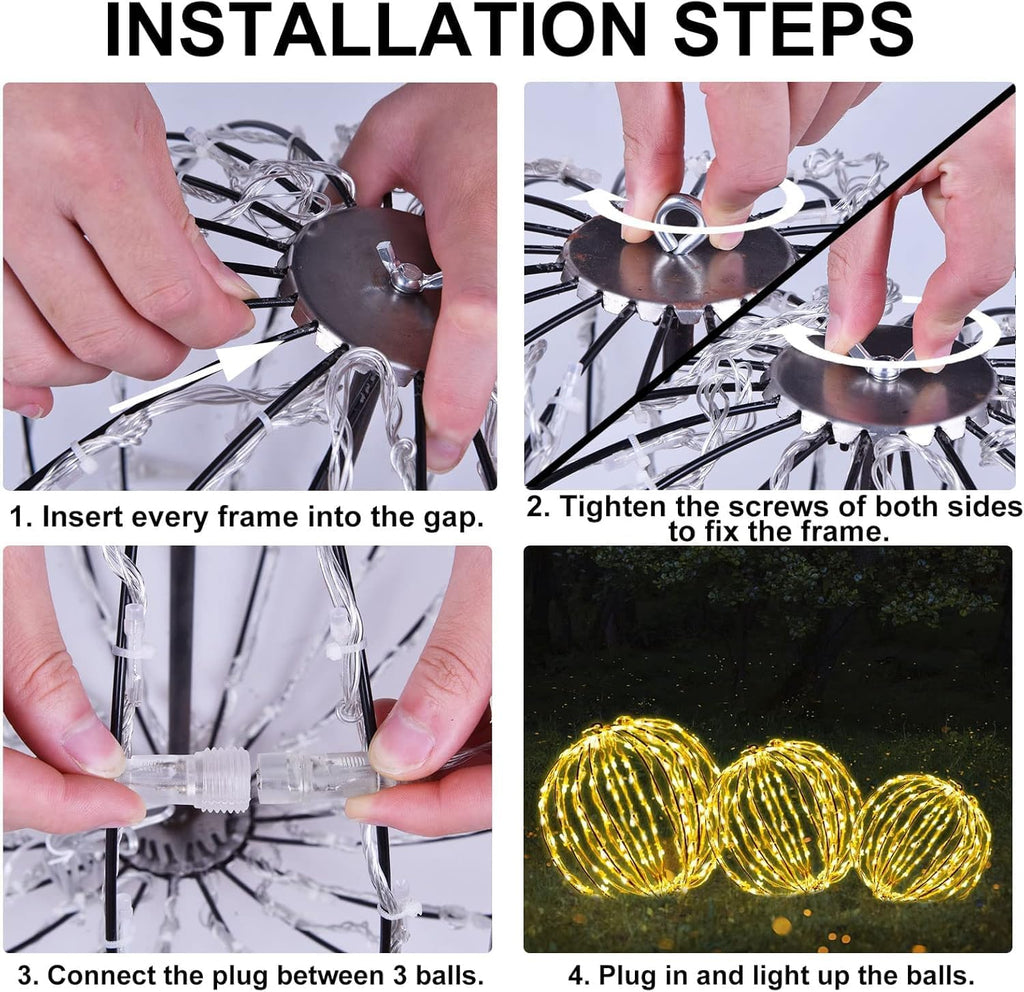 INSTALLATION STEPS

1. Insert every frame into the gap.

2. Tighten the screws of both sides to fix the frame.

3. Connect the plug between 3 balls.

4. Plug in and light up the balls.