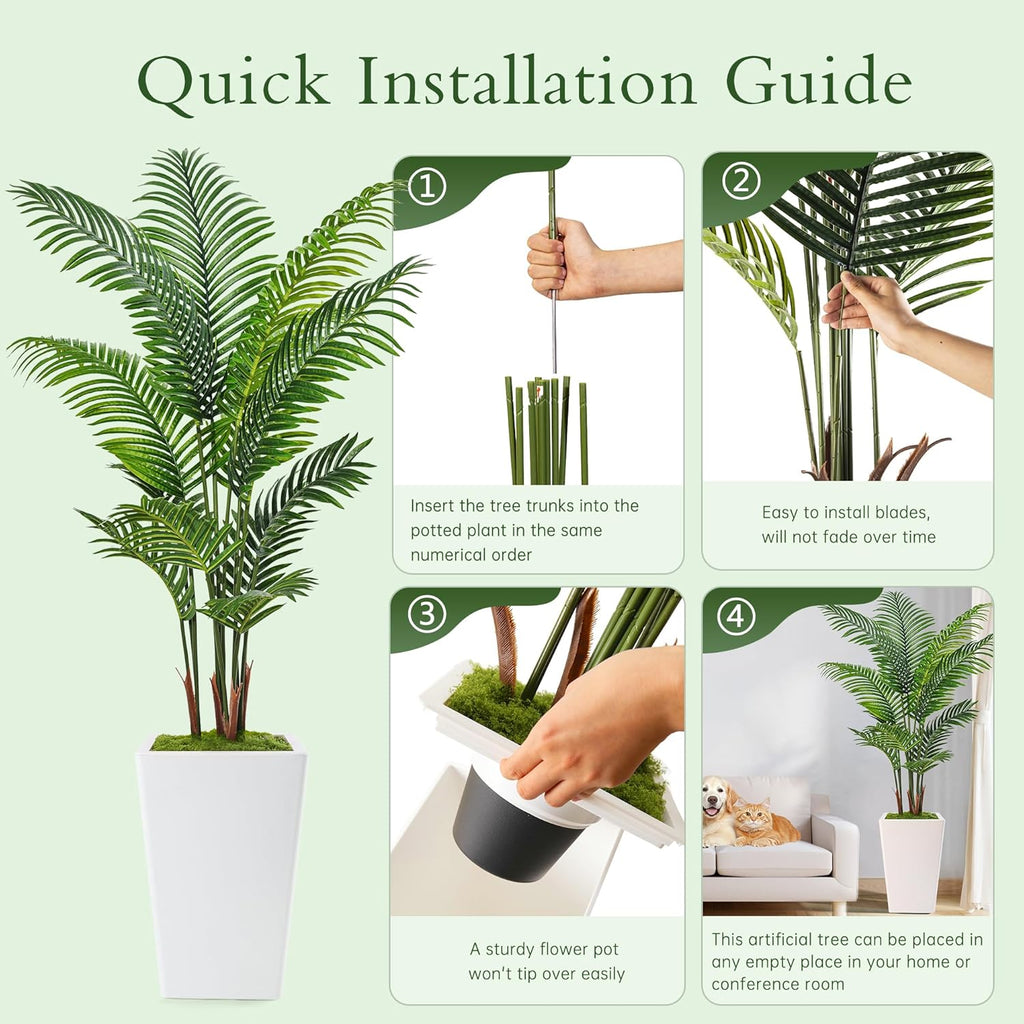 Quick Installation Guide

①

Insert the tree trunks into the potted plant in the same numerical order

②

Easy to install blades, will not fade over time

③

A sturdy flower pot won't tip over easily

④

This artificial tree can be placed in any empty place in your home or conference room