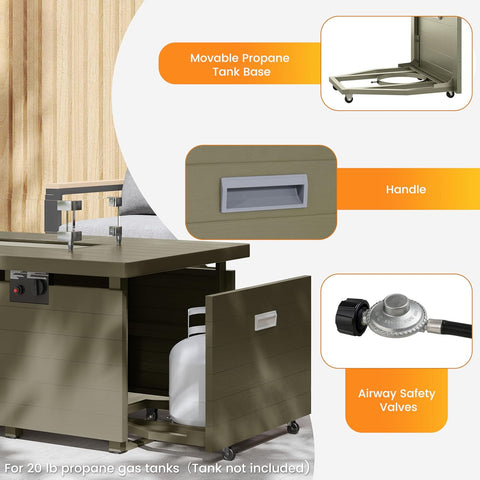 Movable Propane Tank Base

Handle

Airway Safety Valves

For 20 lb propane gas tanks（Tank not included）