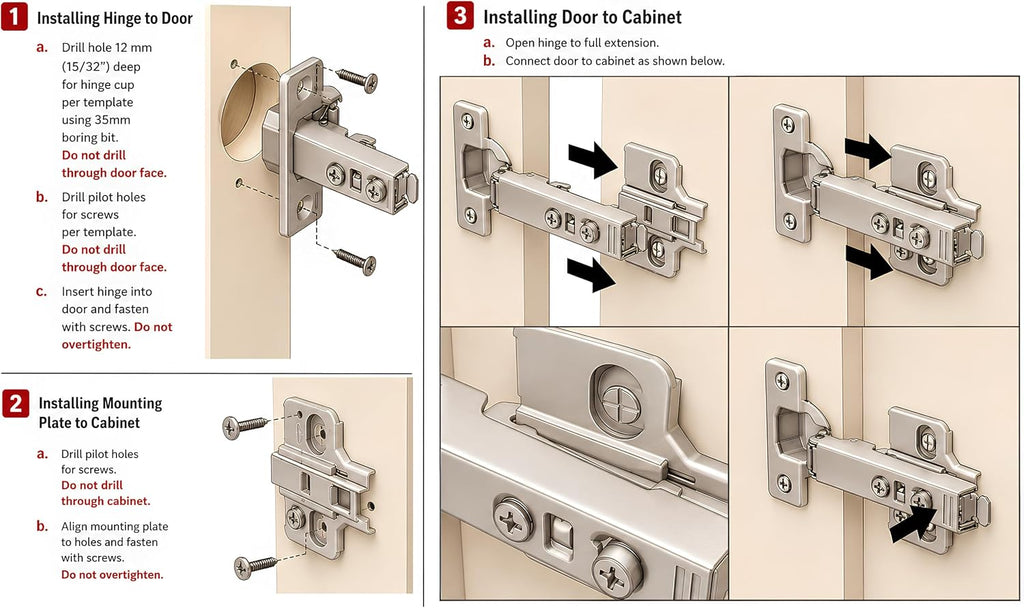 1 Installing Hinge to Door

a. Drill hole 12 mm (15/32") deep for hinge cup per template using 35mm boring bit. Do not drill through door face.

b. Drill pilot holes for screws per template. Do not drill through door face.

c. Insert hinge into door and fasten with screws. Do not overtighten.

2 Installing Mounting Plate to Cabinet

a. Drill pilot holes for screws. Do not drill through cabinet.

b. Align mounting plate to holes and fasten with screws. Do not overtighten.

3 Installing Door to Cabinet

a. Open hinge to full extension.

b. Connect door to cabinet as shown below.