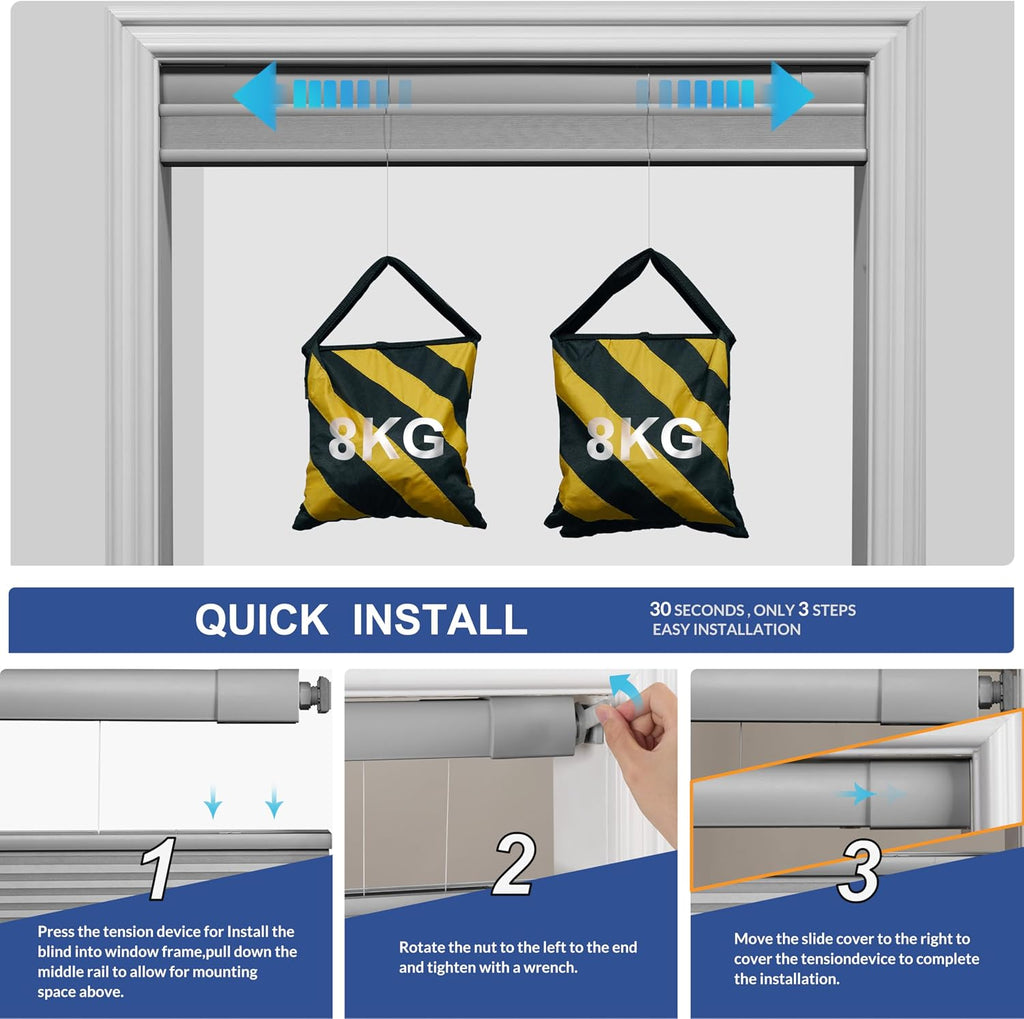 8KG

8KG

QUICK INSTALL

30 SECONDS , ONLY 3 STEPS EASY INSTALLATION

1

Press the tension device for Install the blind into window frame,pull down the middle rail to allow for mounting space above.

2

Rotate the nut to the left to the end and tighten with a wrench.

3

Move the slide cover to the right to cover the tensiondevice to complete the installation.