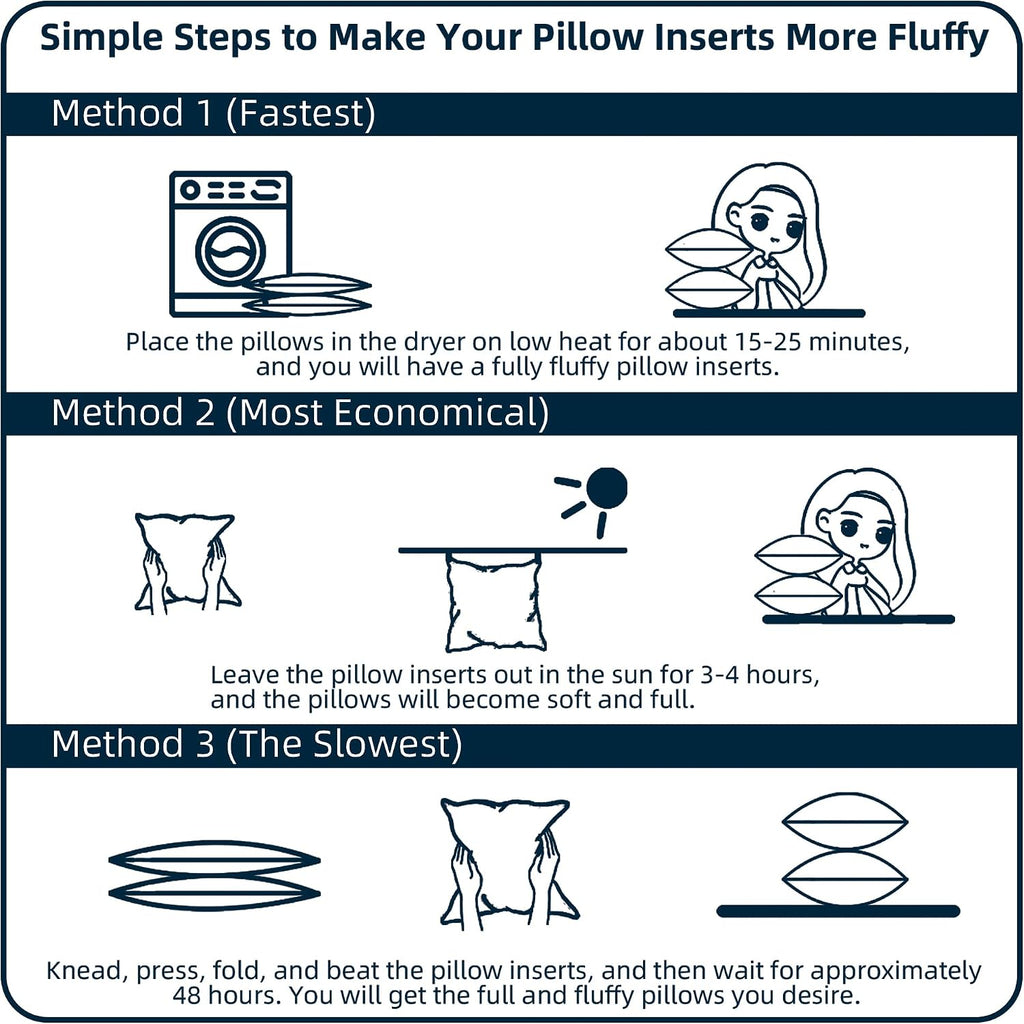 Simple Steps to Make Your Pillow Inserts More Fluffy

Method 1 (Fastest)

Place the pillows in the dryer on low heat for about 15-25 minutes, and you will have a fully fluffy pillow inserts.

Method 2 (Most Economical)

Leave the pillow inserts out in the sun for 3-4 hours, and the pillows will become soft and full.

Method 3 (The Slowest)

Knead, press, fold, and beat the pillow inserts, and then wait for approximately 48 hours. You will get the full and fluffy pillows you desire.