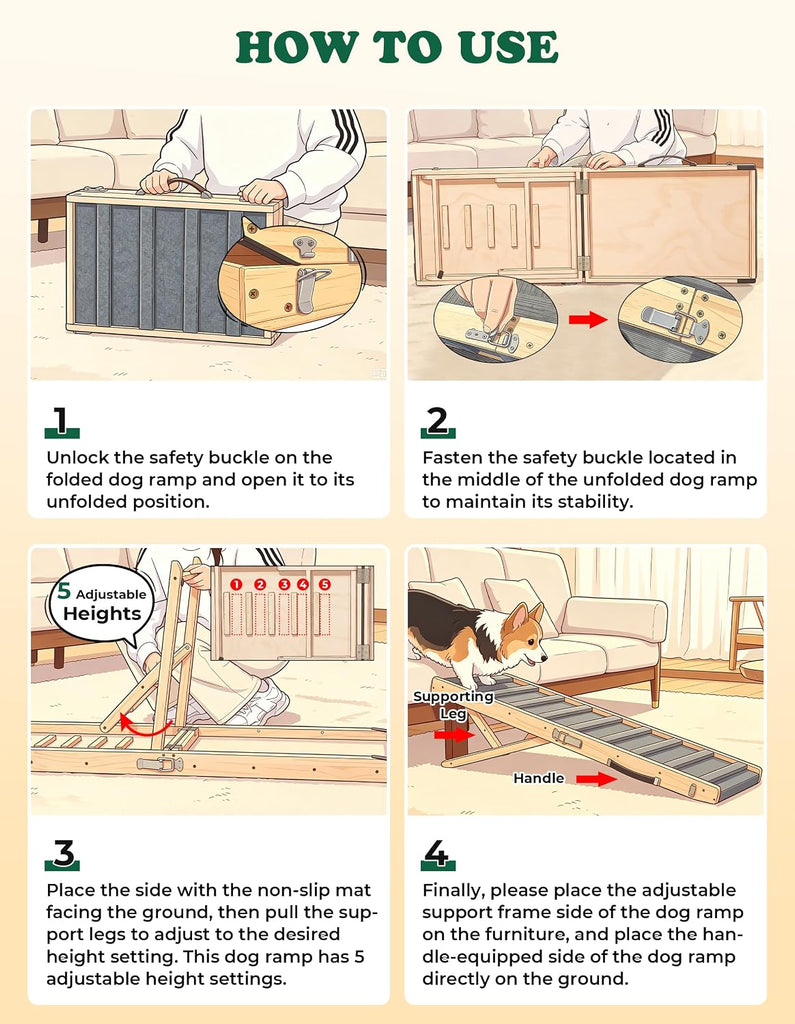 HOW TO USE

1

Unlock the safety buckle on the folded dog ramp and open it to its unfolded position.

2

Fasten the safety buckle located in the middle of the unfolded dog ramp to maintain its stability.

5 Adjustable Heights

1 2 3 4 5

3

Place the side with the non-slip mat facing the ground, then pull the support legs to adjust to the desired height setting. This dog ramp has 5 adjustable height settings.

Supporting Leg

Handle

4

Finally, please place the adjustable support frame side of the dog ramp on the furniture, and place the handle-equipped side of the dog ramp directly on the ground.