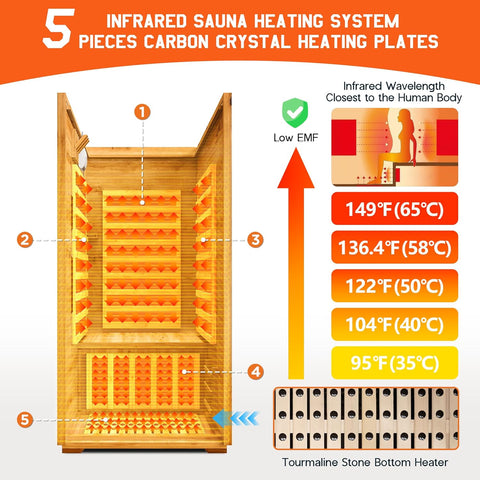 5 INFRARED SAUNA HEATING SYSTEM
PIECES CARBON CRYSTAL HEATING PLATES

1
2
3
4
5

Low EMF

Infrared Wavelength Closest to the Human Body

149℉(65℃)
136.4℉(58℃)
122℉(50℃)
104℉(40℃)
95℉(35℃)

Tourmaline Stone Bottom Heater