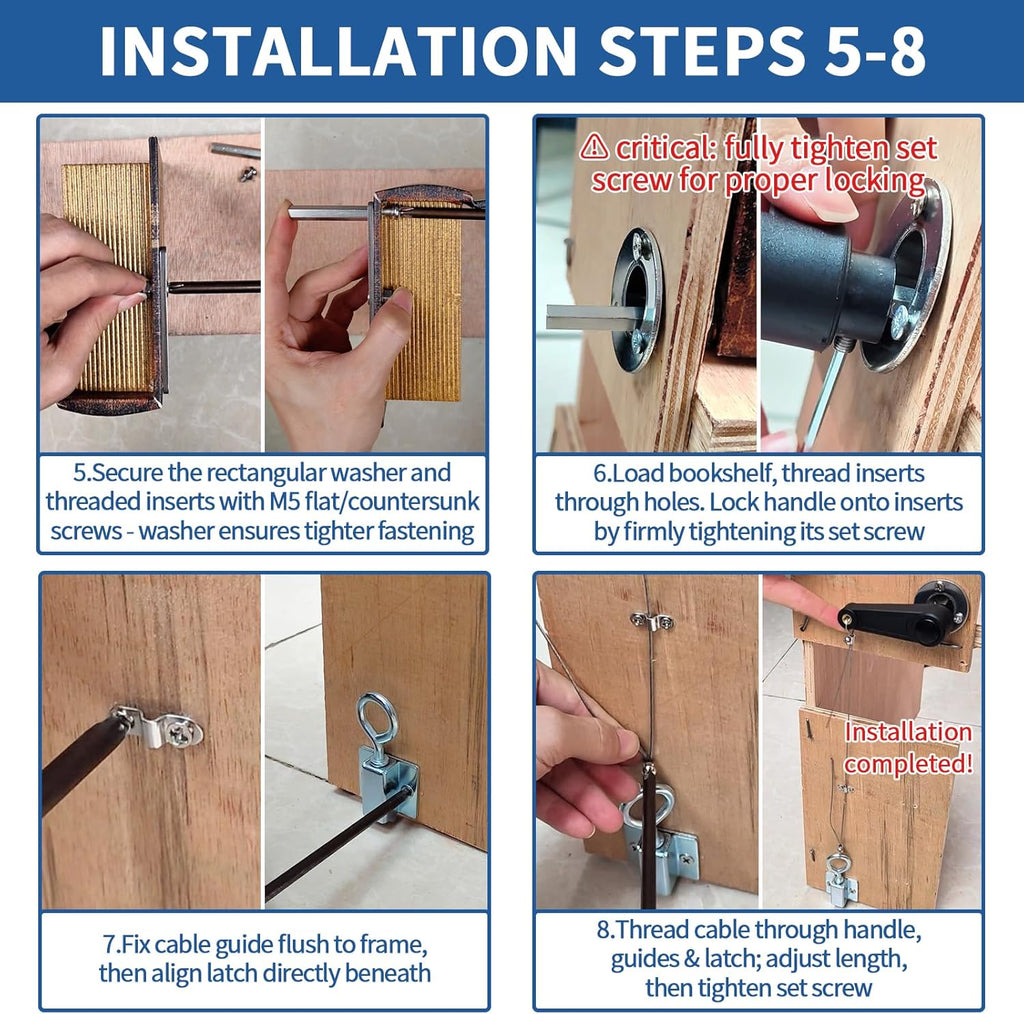 INSTALLATION STEPS 5-8

5.Secure the rectangular washer and threaded inserts with M5 flat/countersunk screws - washer ensures tighter fastening

⚠ critical: fully tighten set screw for proper locking

6.Load bookshelf, thread inserts through holes. Lock handle onto inserts by firmly tightening its set screw

7.Fix cable guide flush to frame, then align latch directly beneath

Installation completed!

8.Thread cable through handle, guides & latch; adjust length, then tighten set screw