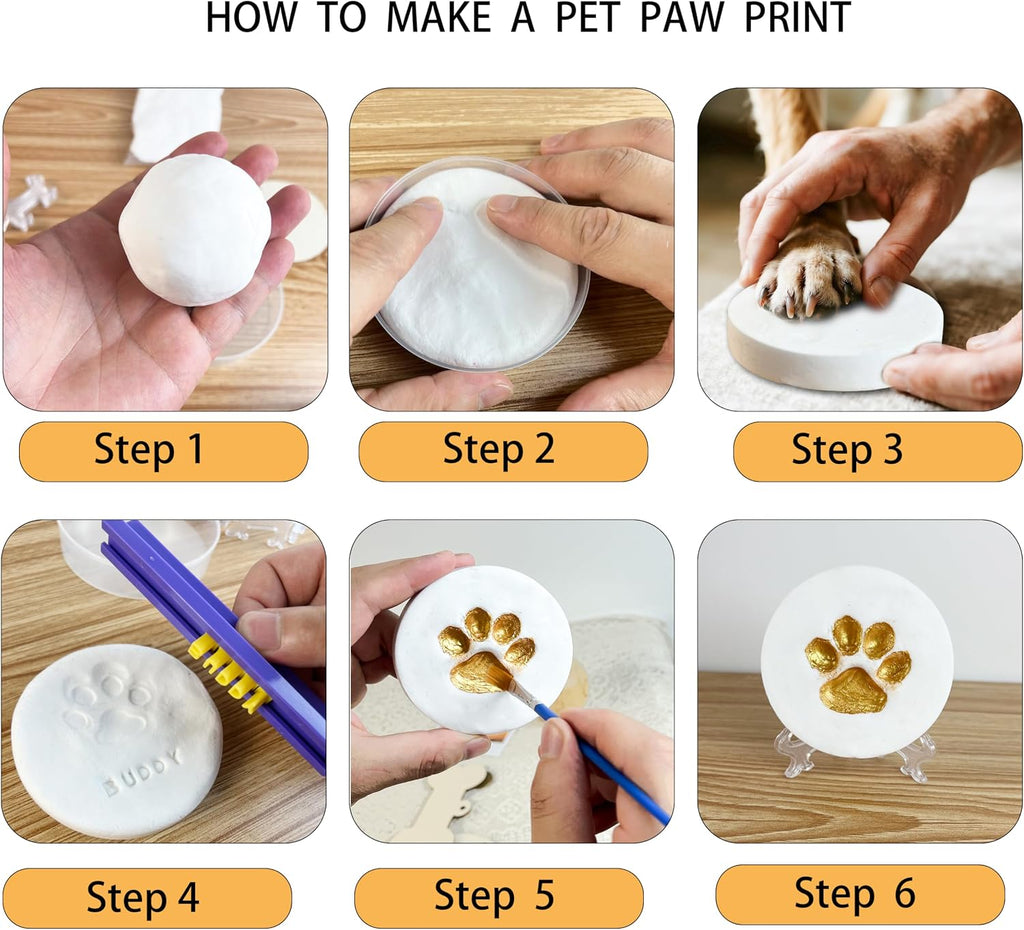 HOW TO MAKE A PET PAW PRINT

Step 1

Step 2

Step 3

BUDDY

Step 4

Step 5

Step 6