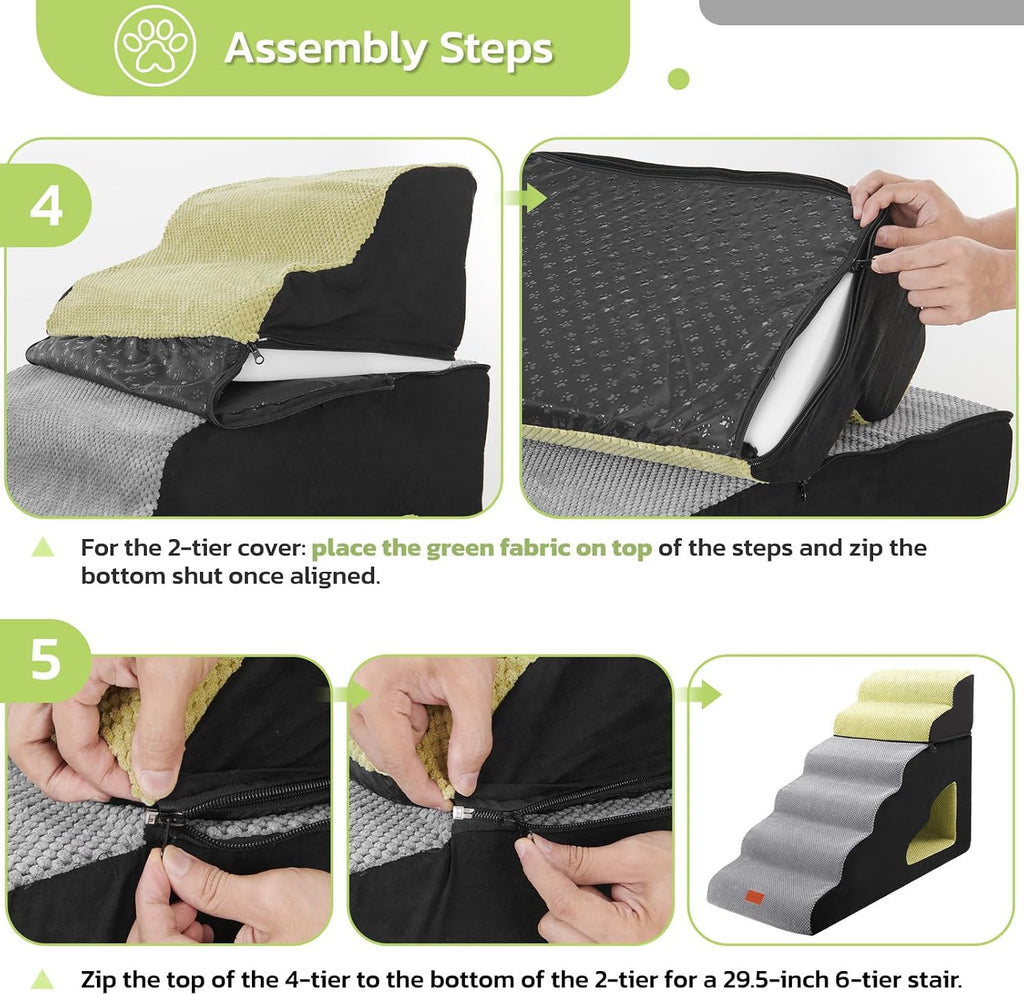 Assembly Steps

4

For the 2-tier cover: place the green fabric on top of the steps and zip the bottom shut once aligned.

5

Zip the top of the 4-tier to the bottom of the 2-tier for a 29.5-inch 6-tier stair.