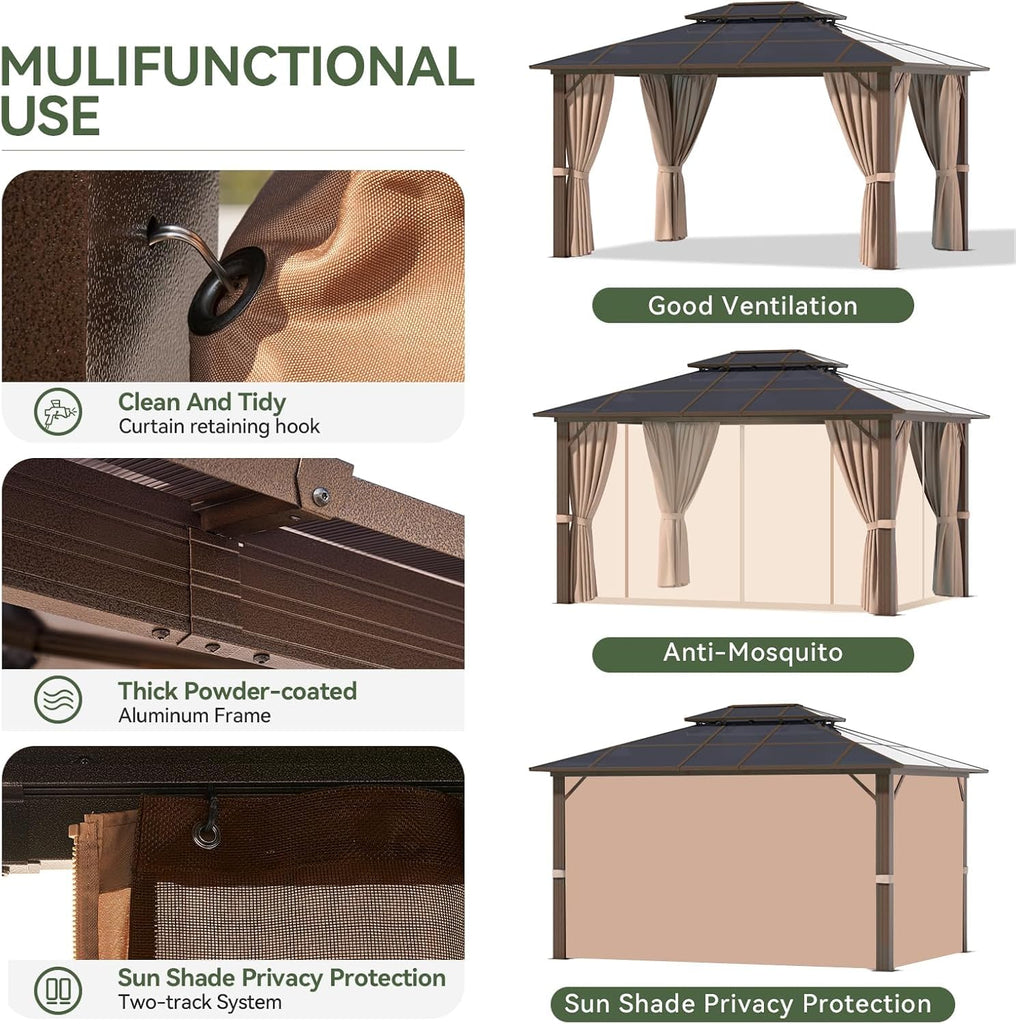 MULIFUNCTIONAL USE

Clean And Tidy
Curtain retaining hook

Thick Powder-coated
Aluminum Frame

Sun Shade Privacy Protection
Two-track System

Good Ventilation

Anti-Mosquito

Sun Shade Privacy Protection