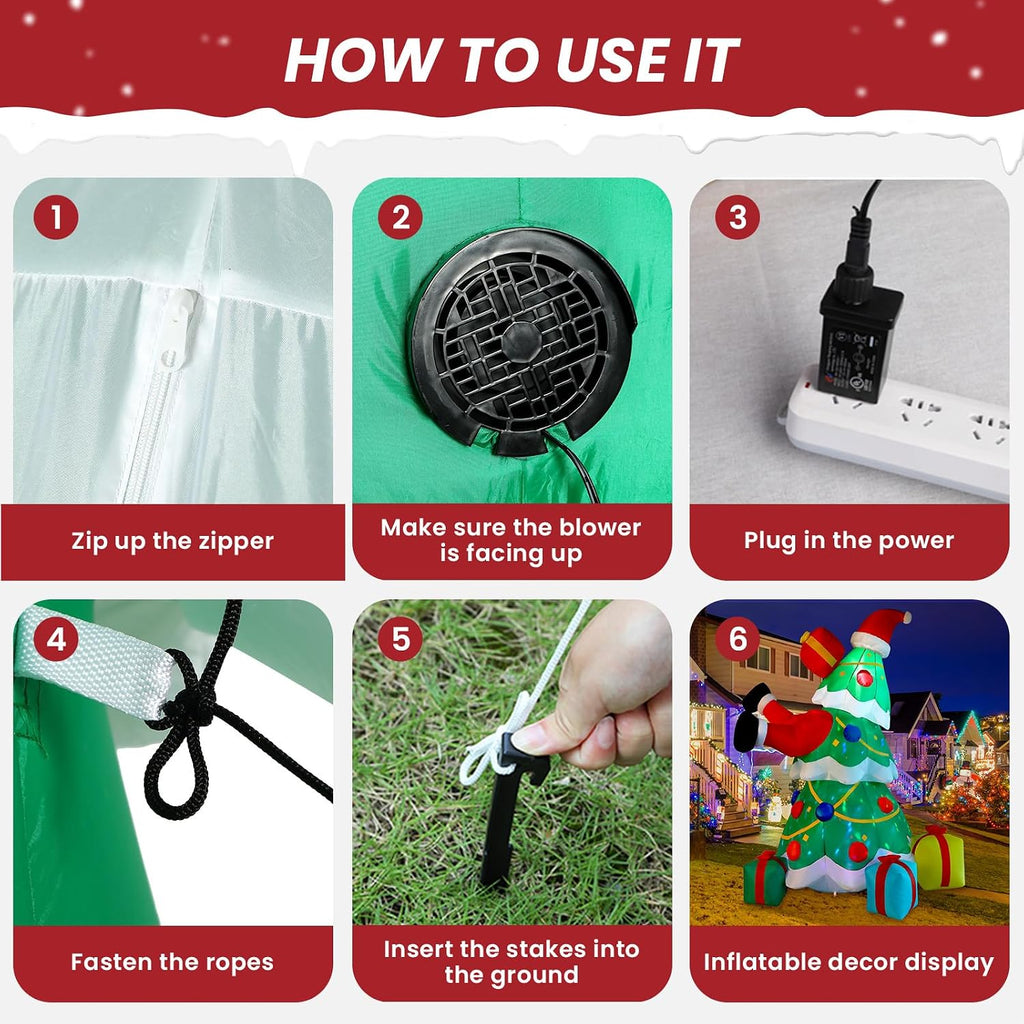 HOW TO USE IT

1

Zip up the zipper

2

Make sure the blower is facing up

3

Plug in the power

4

Fasten the ropes

5

Insert the stakes into the ground

6

Inflatable decor display