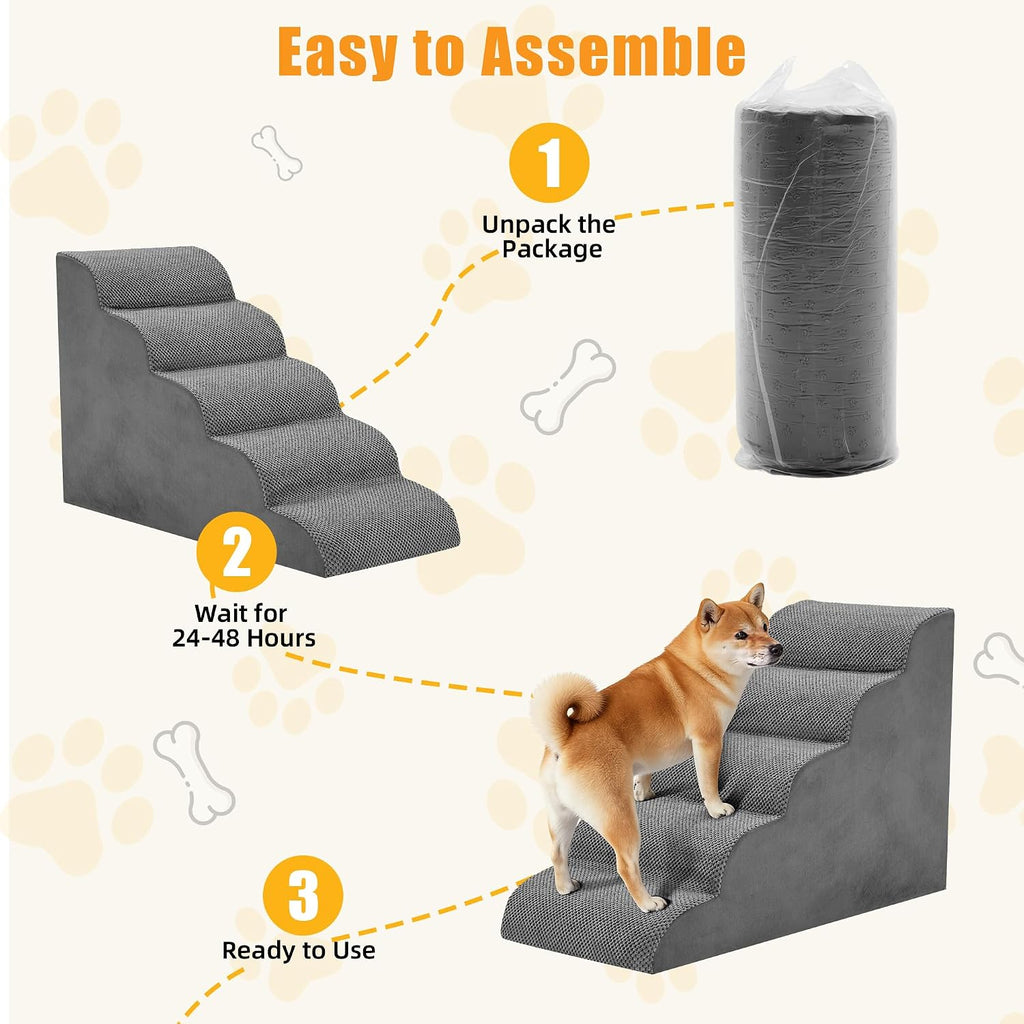 Easy to Assemble

1

Unpack the Package

2

Wait for 24-48 Hours

3

Ready to Use