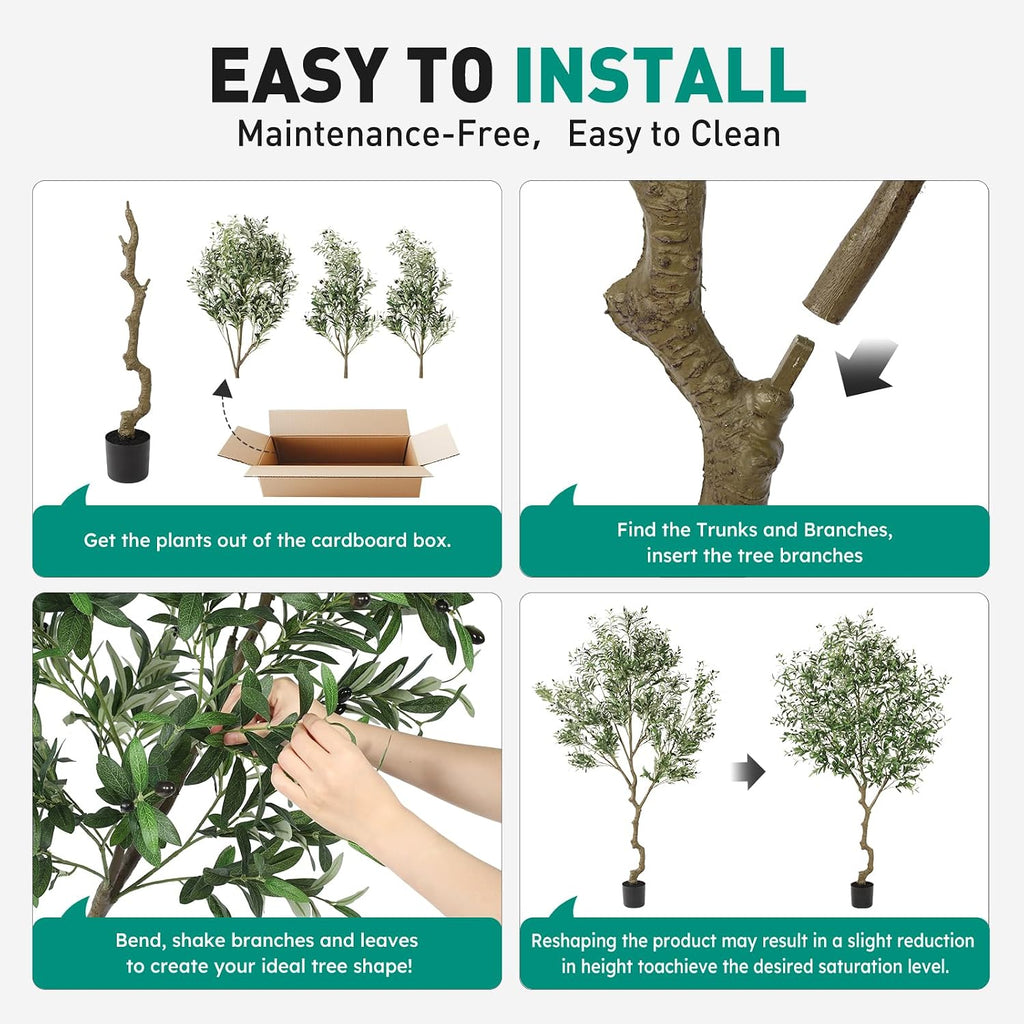 EASY TO INSTALL
Maintenance-Free, Easy to Clean

Get the plants out of the cardboard box.

Find the Trunks and Branches, insert the tree branches

Bend, shake branches and leaves to create your ideal tree shape!

Reshaping the product may result in a slight reduction in height toachieve the desired saturation level.