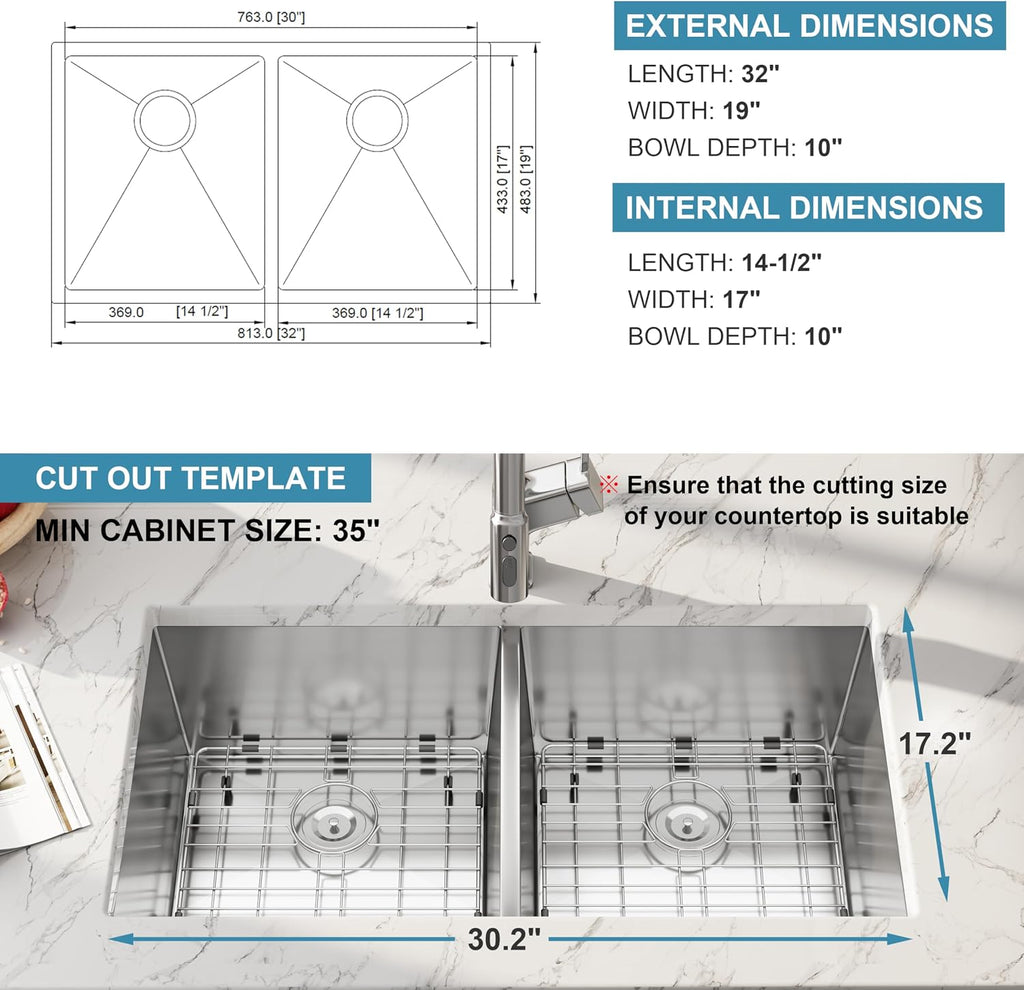 763.0 [30"]

433.0 [17"]

483.0 [19"]

369.0 [14 1/2"]

369.0 [14 1/2"]

813.0 [32"]

EXTERNAL DIMENSIONS

LENGTH: 32"

WIDTH: 19"

BOWL DEPTH: 10"

INTERNAL DIMENSIONS

LENGTH: 14-1/2"

WIDTH: 17"

BOWL DEPTH: 10"

CUT OUT TEMPLATE

MIN CABINET SIZE: 35"

※ Ensure that the cutting size of your countertop is suitable

17.2"

30.2"