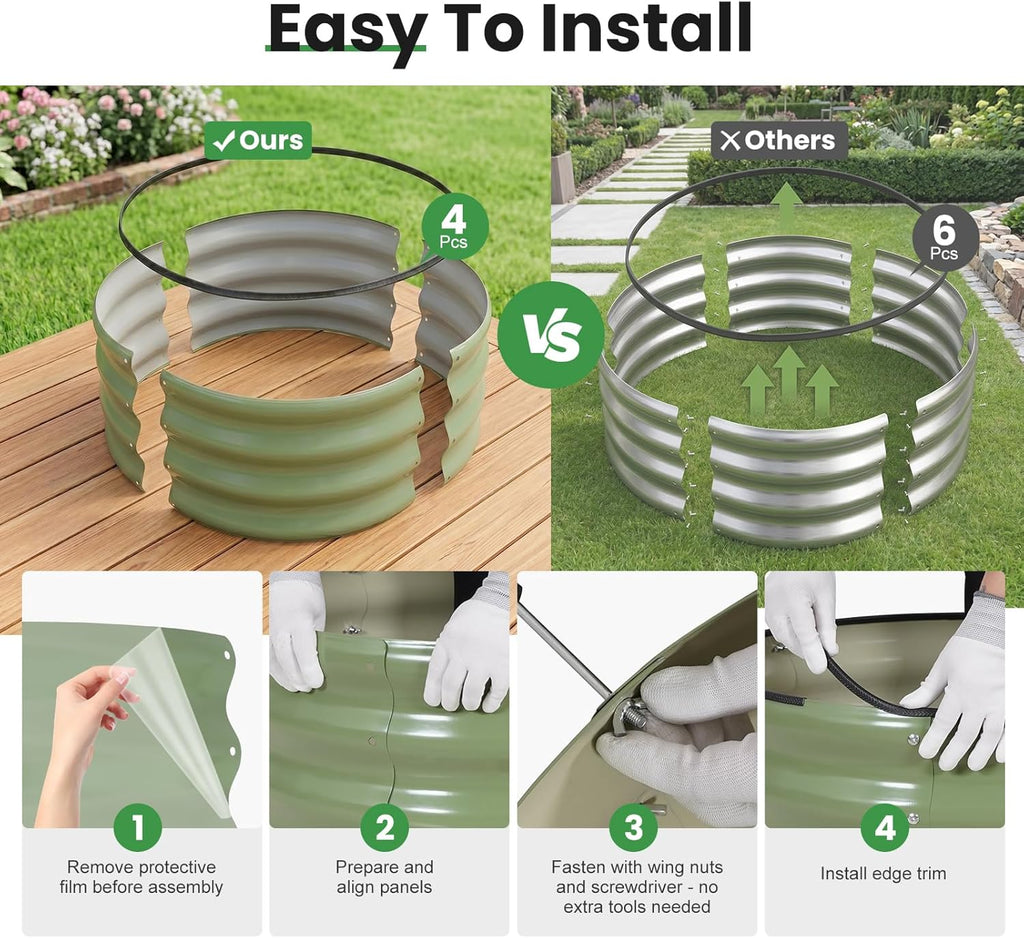 Easy To Install

✓Ours

4 Pcs

VS

✕Others

6 Pcs

1
Remove protective film before assembly

2
Prepare and align panels

3
Fasten with wing nuts and screwdriver - no extra tools needed

4
Install edge trim