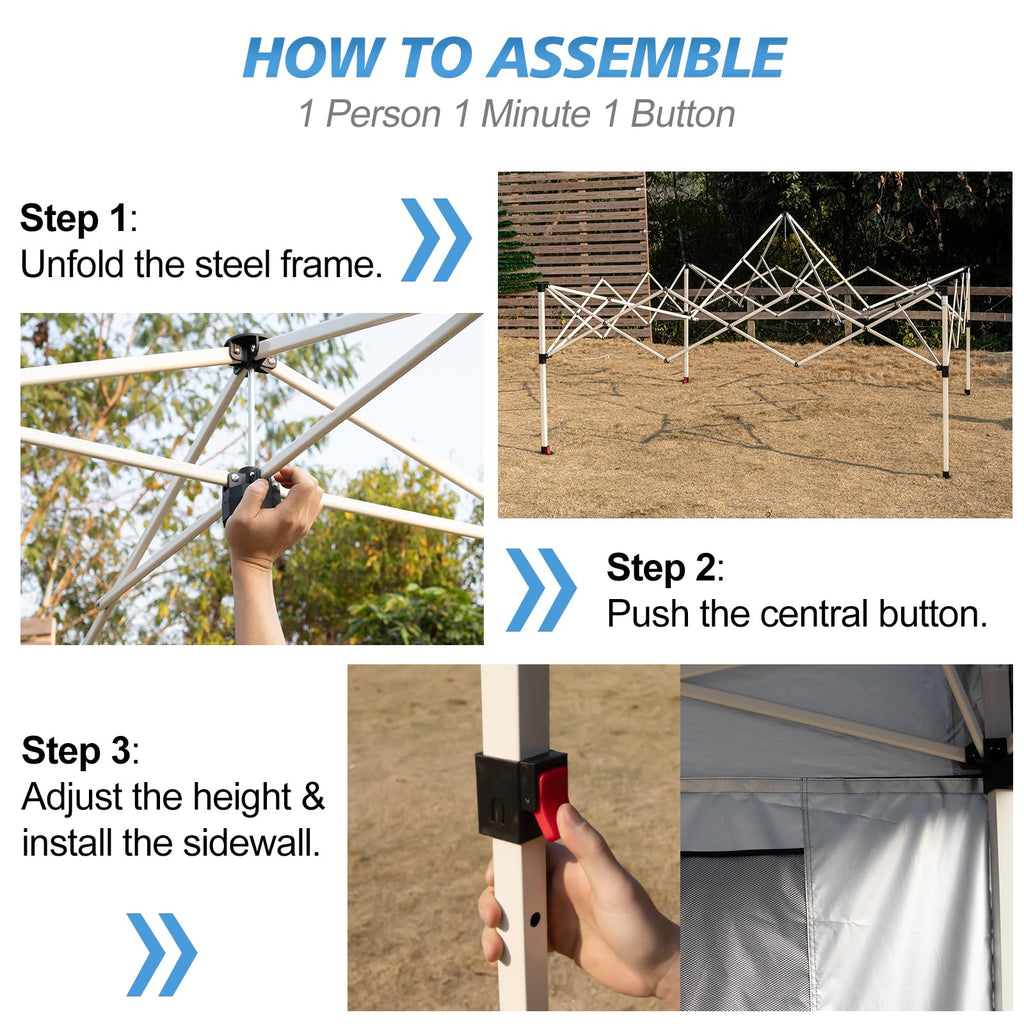 HOW TO ASSEMBLE

1 Person 1 Minute 1 Button

Step 1:
Unfold the steel frame.

Step 2:
Push the central button.

Step 3:
Adjust the height &
install the sidewall.