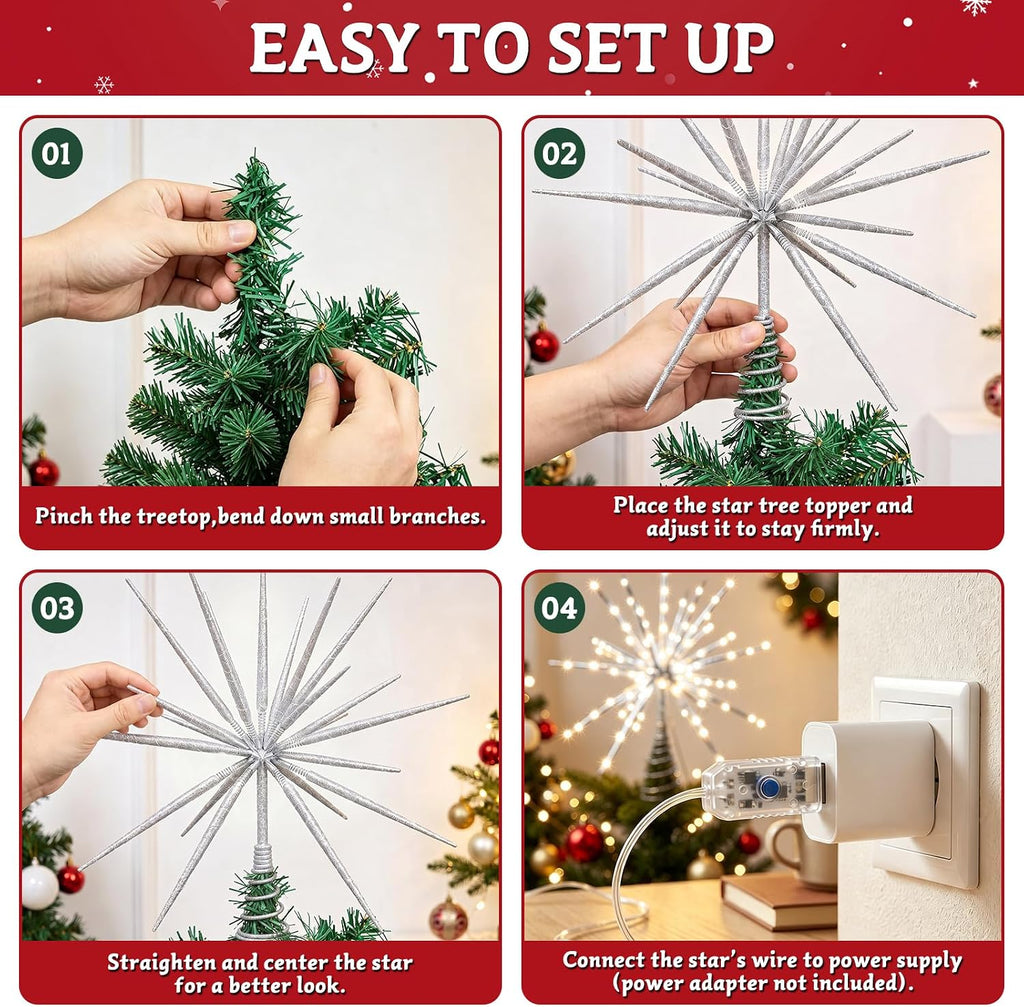 EASY TO SET UP

01

Pinch the treetop,bend down small branches.

02

Place the star tree topper and adjust it to stay firmly.

03

Straighten and center the star for a better look.

04

Connect the star's wire to power supply (power adapter not included).