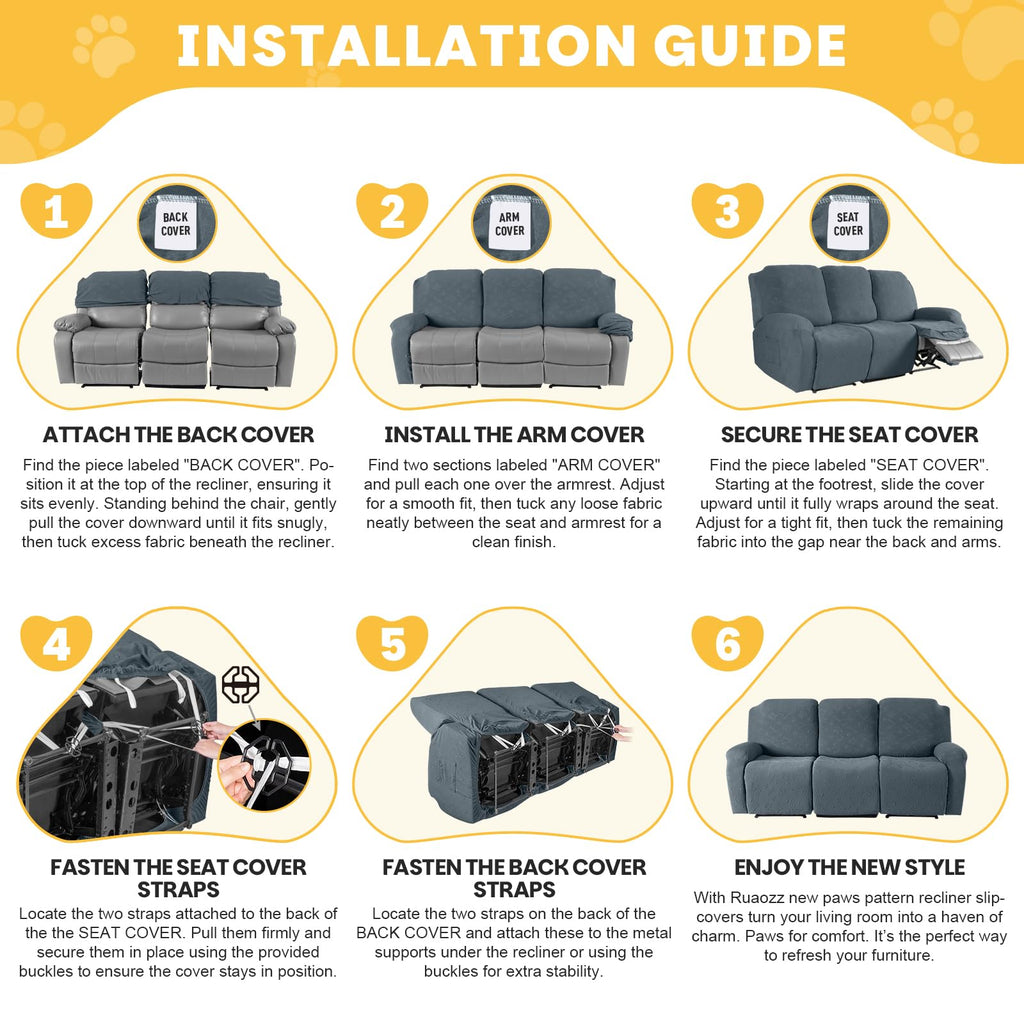 INSTALLATION GUIDE

1

BACK COVER

ATTACH THE BACK COVER

Find the piece labeled "BACK COVER". Position it at the top of the recliner, ensuring it sits evenly. Standing behind the chair, gently pull the cover downward until it fits snugly, then tuck excess fabric beneath the recliner.

2

ARM COVER

INSTALL THE ARM COVER

Find two sections labeled "ARM COVER" and pull each one over the armrest. Adjust for a smooth fit, then tuck any loose fabric neatly between the seat and armrest for a clean finish.

3

SEAT COVER

SECURE THE SEAT COVER

Find the piece labeled "SEAT COVER". Starting at the footrest, slide the cover upward until it fully wraps around the seat. Adjust for a tight fit, then tuck the remaining fabric into the gap near the back and arms.

4

FASTEN THE SEAT COVER STRAPS

Locate the two straps attached to the back of the the SEAT COVER. Pull them firmly and secure them in place using the provided buckles to ensure the cover stays in position.

5

FASTEN THE BACK COVER STRAPS

Locate the two straps on the back of the BACK COVER and attach these to the metal supports under the recliner or using the buckles for extra stability.

6

ENJOY THE NEW STYLE

With Ruaozz new paws pattern recliner slipcovers turn your living room into a haven of charm. Paws for comfort. It's the perfect way to refresh your furniture.