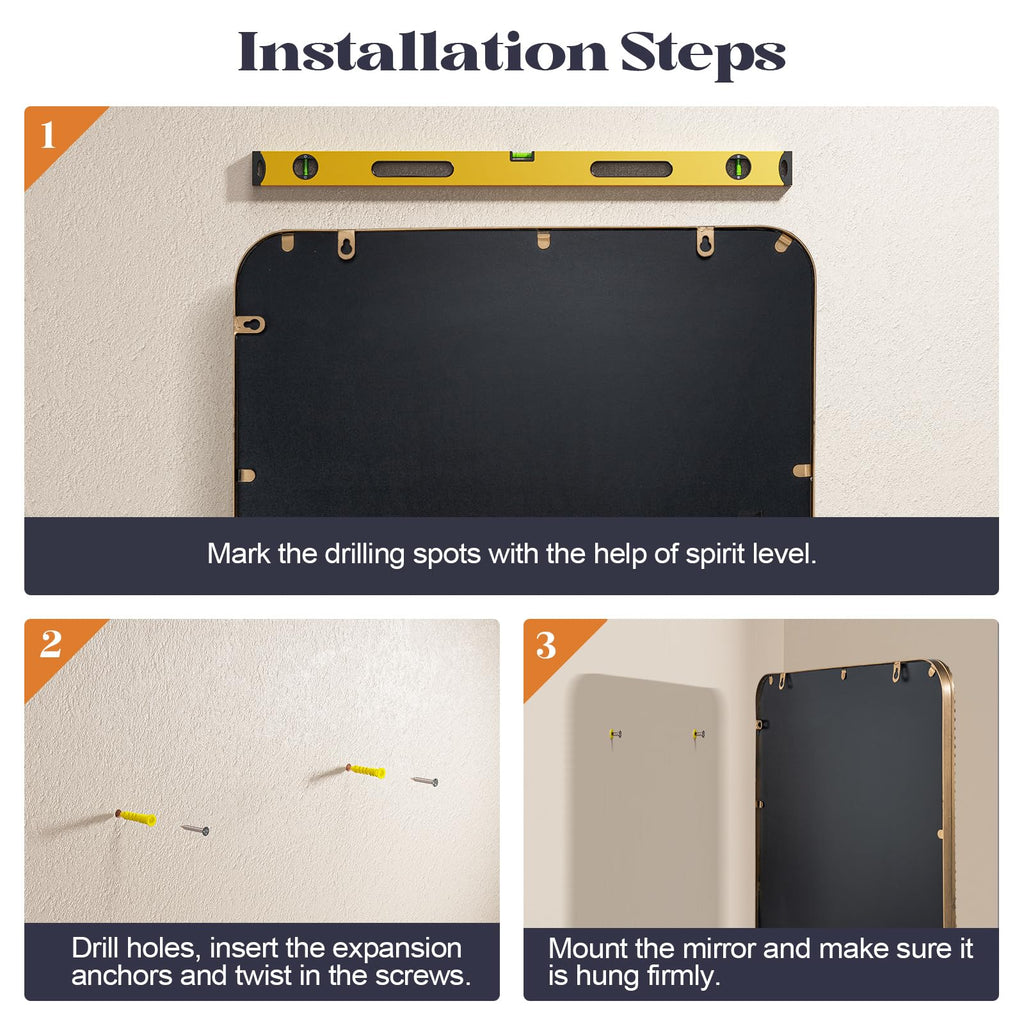 Installation Steps

1

Mark the drilling spots with the help of spirit level.

2

Drill holes, insert the expansion anchors and twist in the screws.

3

Mount the mirror and make sure it is hung firmly.