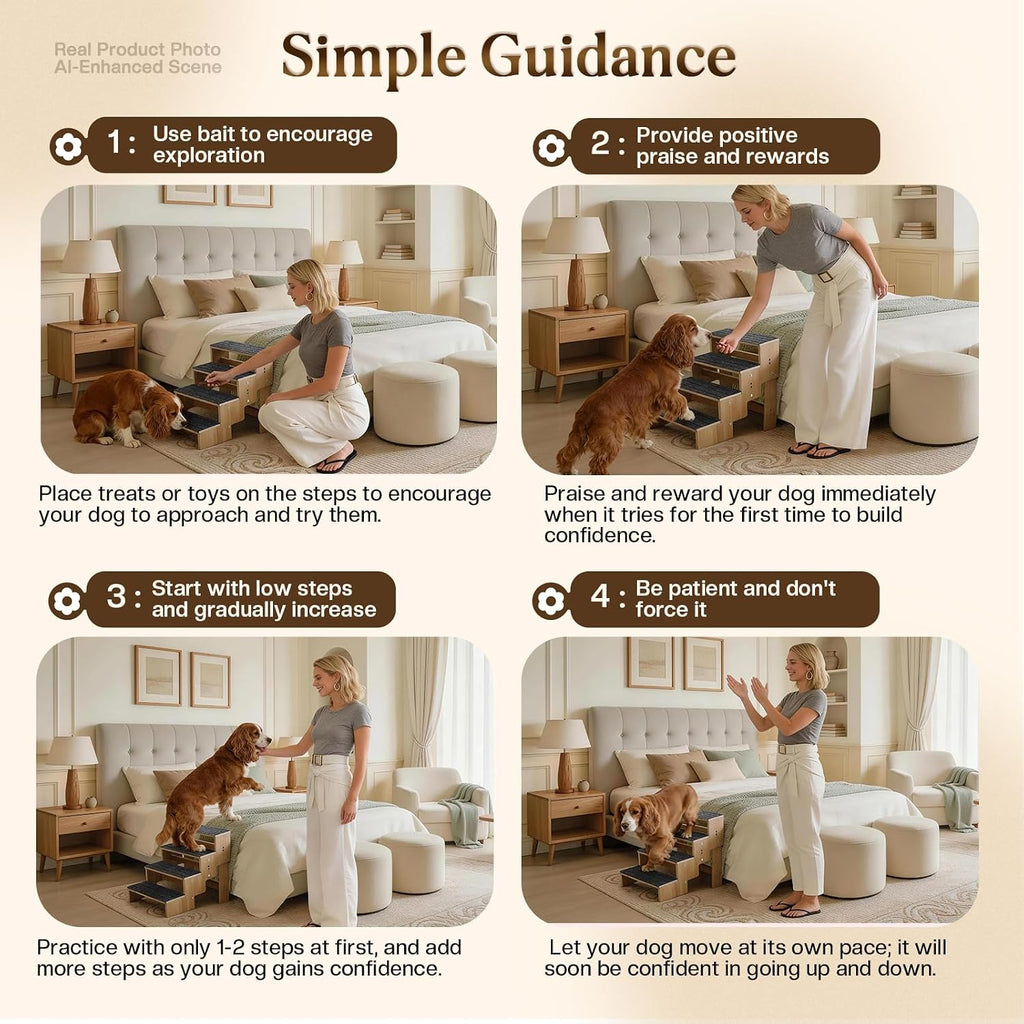 Real Product Photo
AI-Enhanced Scene

Simple Guidance

1 : Use bait to encourage exploration

Place treats or toys on the steps to encourage your dog to approach and try them.

2 : Provide positive praise and rewards

Praise and reward your dog immediately when it tries for the first time to build confidence.

3 : Start with low steps and gradually increase

Practice with only 1-2 steps at first, and add more steps as your dog gains confidence.

4 : Be patient and don't force it

Let your dog move at its own pace; it will soon be confident in going up and down.