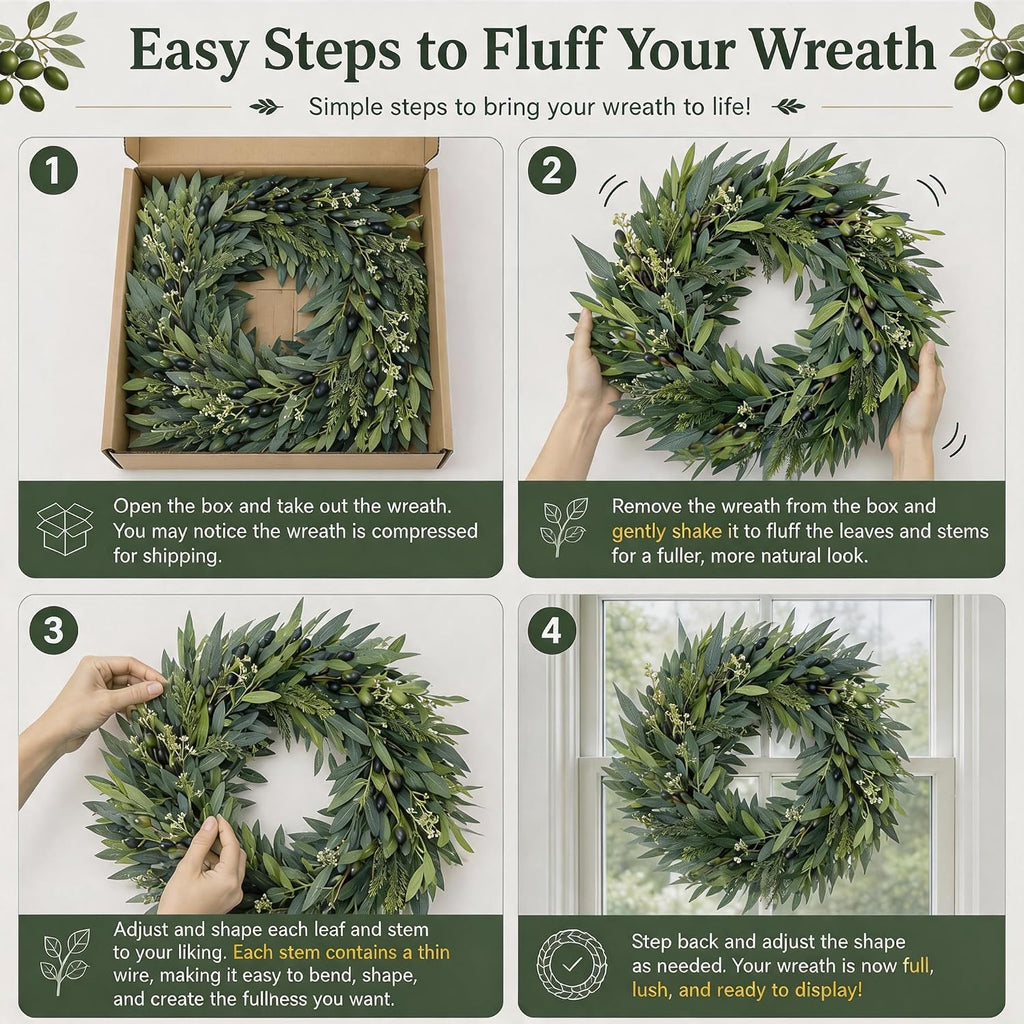 Easy Steps to Fluff Your Wreath

Simple steps to bring your wreath to life!

1

Open the box and take out the wreath. You may notice the wreath is compressed for shipping.

2

Remove the wreath from the box and gently shake it to fluff the leaves and stems for a fuller, more natural look.

3

Adjust and shape each leaf and stem to your liking. Each stem contains a thin wire, making it easy to bend, shape, and create the fullness you want.

4

Step back and adjust the shape as needed. Your wreath is now full, lush, and ready to display!