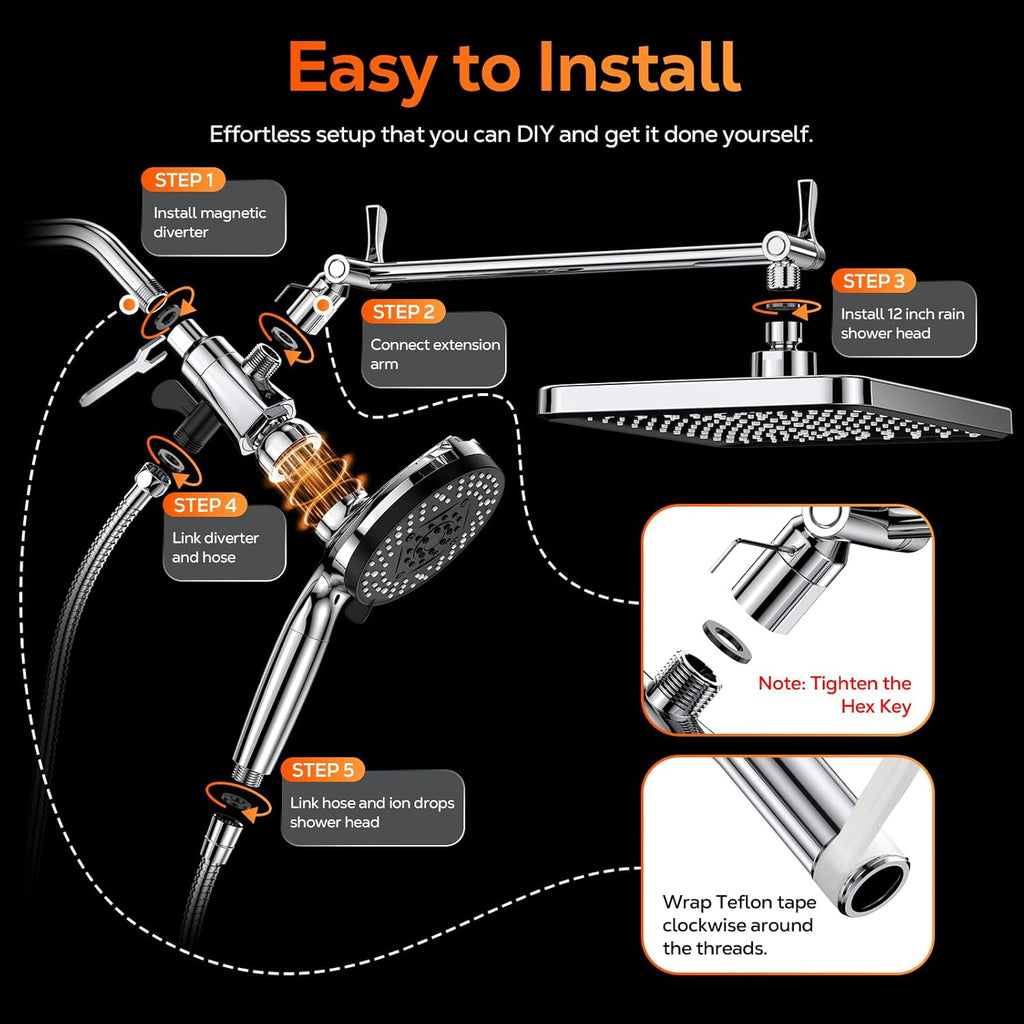 Easy to Install

Effortless setup that you can DIY and get it done yourself.

STEP 1
Install magnetic diverter

STEP 2
Connect extension arm

STEP 3
Install 12 inch rain shower head

STEP 4
Link diverter and hose

STEP 5
Link hose and ion drops shower head

Note: Tighten the Hex Key

Wrap Teflon tape clockwise around the threads.