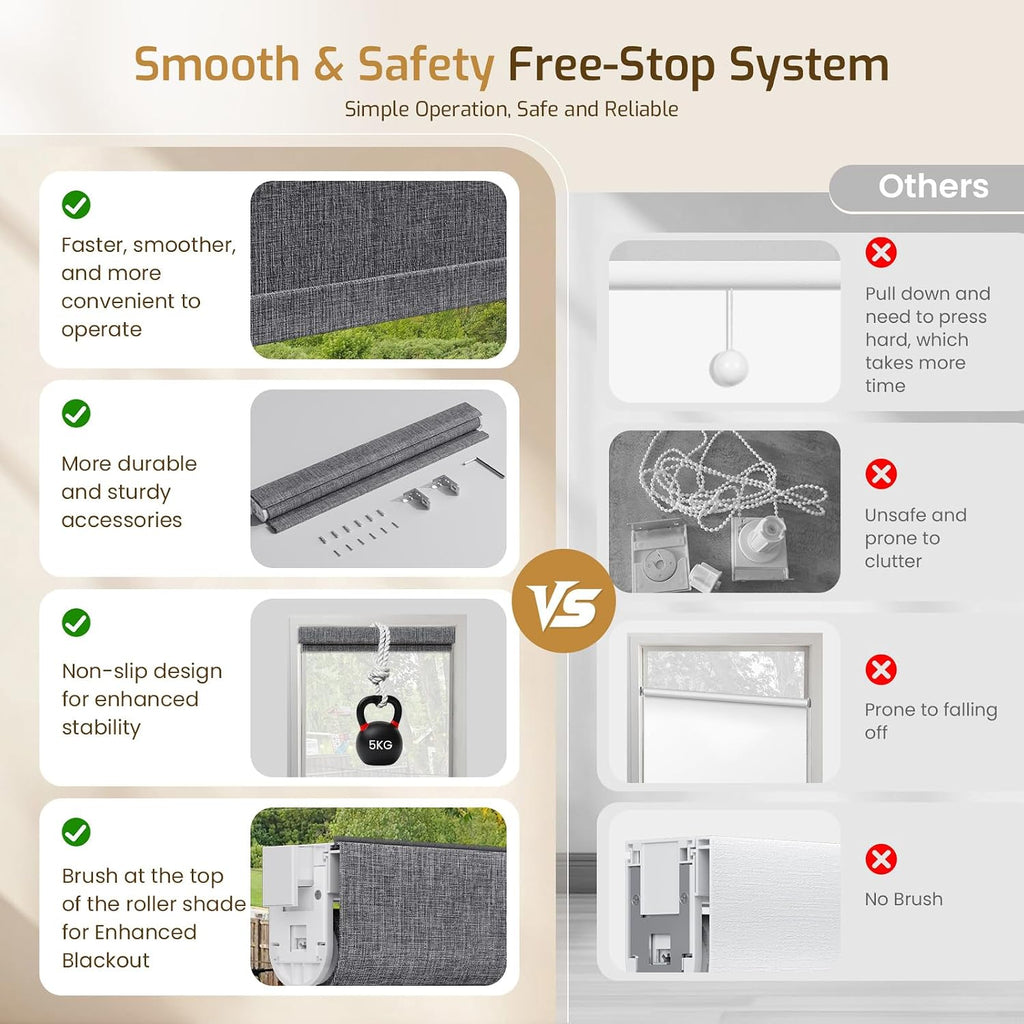 Smooth & Safety Free-Stop System
Simple Operation, Safe and Reliable

Faster, smoother, and more convenient to operate

More durable and sturdy accessories

Non-slip design for enhanced stability

5KG

Brush at the top of the roller shade for Enhanced Blackout

VS

Others

Pull down and need to press hard, which takes more time

Unsafe and prone to clutter

Prone to falling off

No Brush