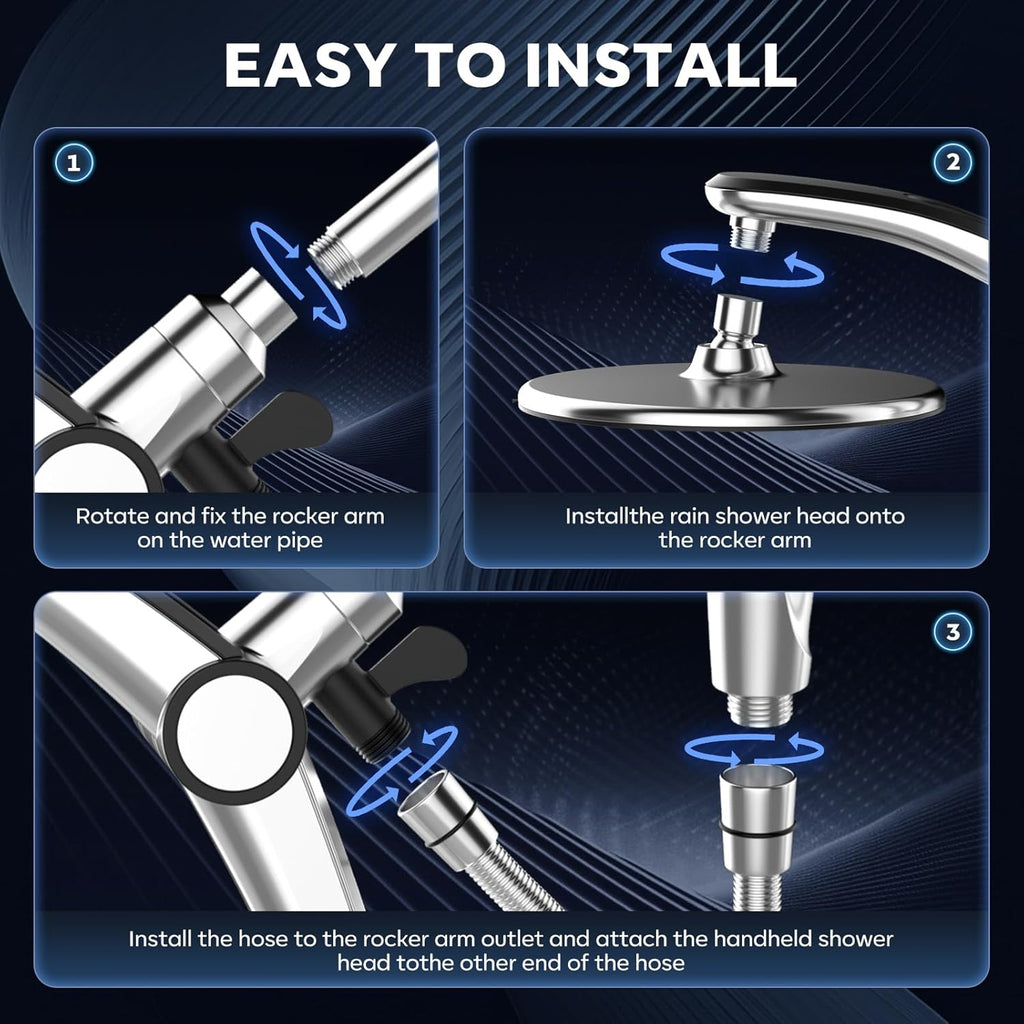 EASY TO INSTALL

1

Rotate and fix the rocker arm on the water pipe

2

Installthe rain shower head onto the rocker arm

3

Install the hose to the rocker arm outlet and attach the handheld shower head tothe other end of the hose