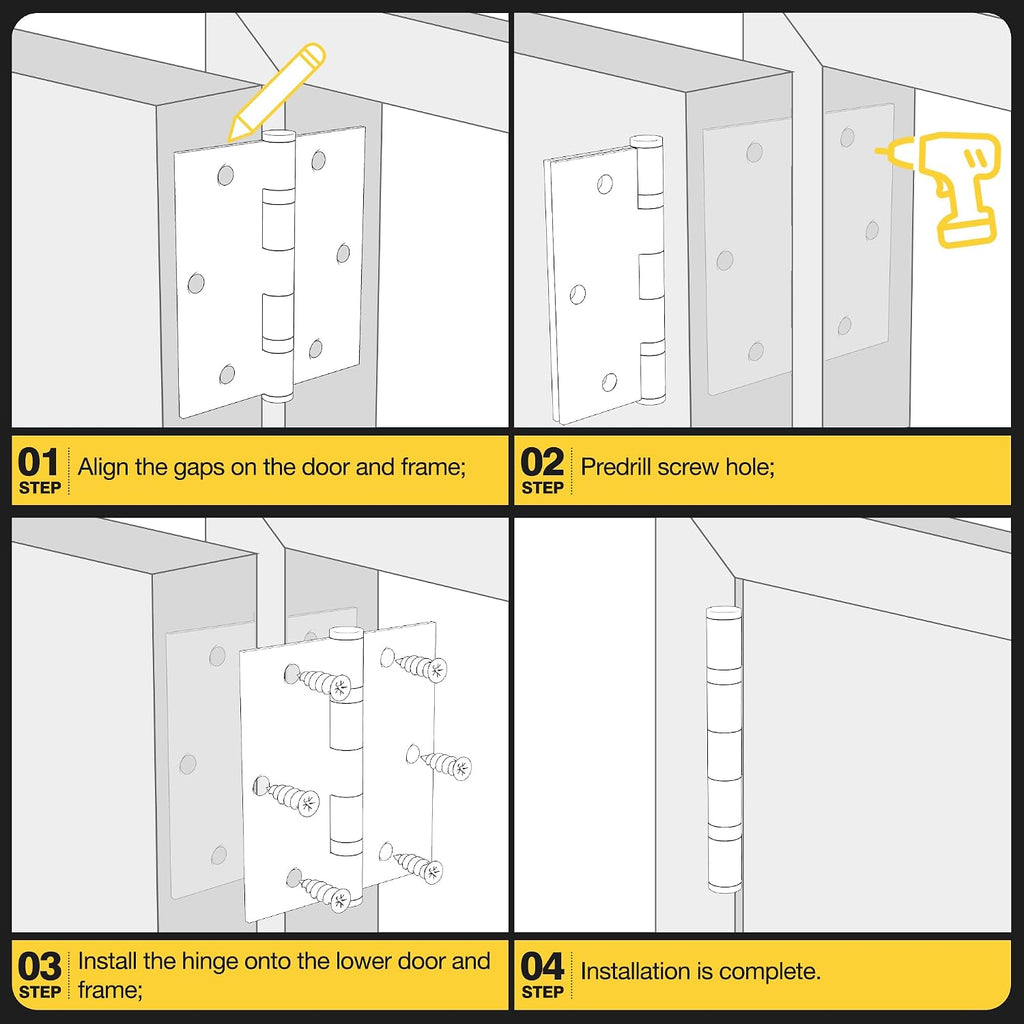 01 STEP Align the gaps on the door and frame;

02 STEP Predrill screw hole;

03 STEP Install the hinge onto the lower door and frame;

04 STEP Installation is complete.