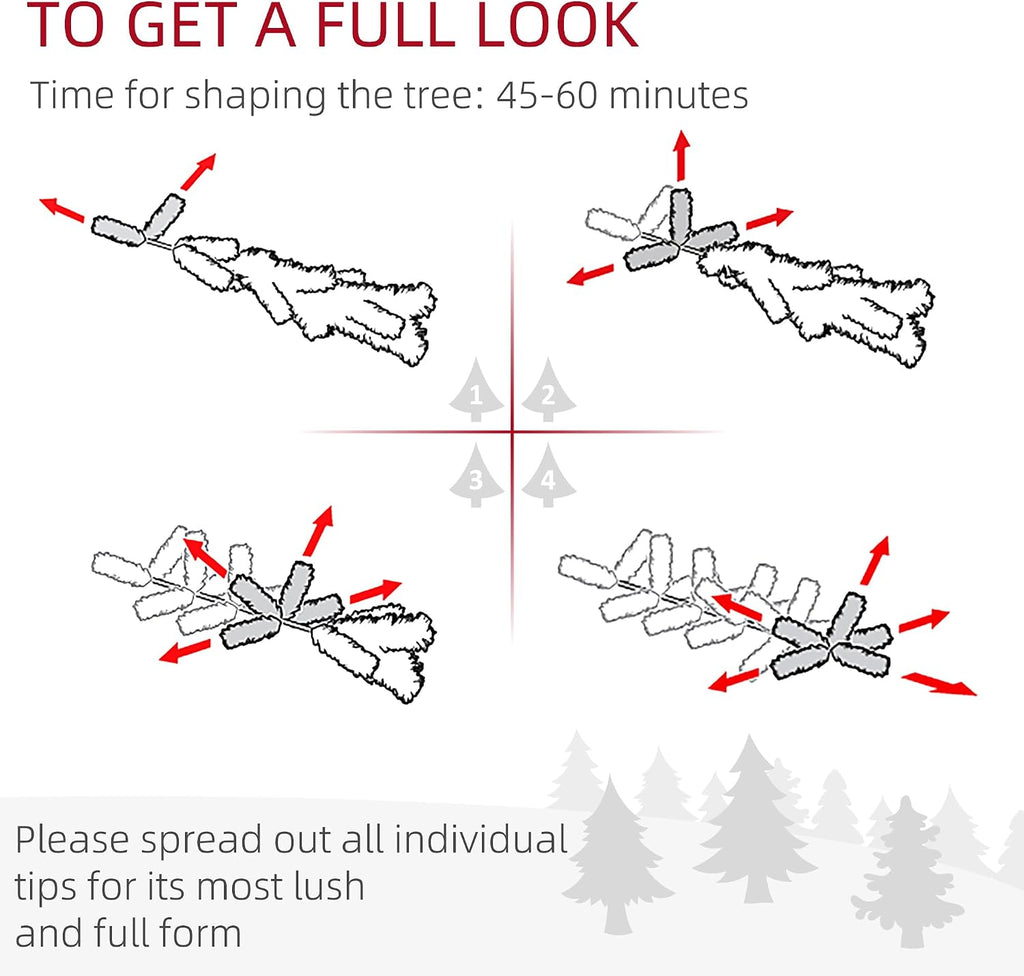 TO GET A FULL LOOK

Time for shaping the tree: 45-60 minutes

1 2 3 4

Please spread out all individual tips for its most lush and full form