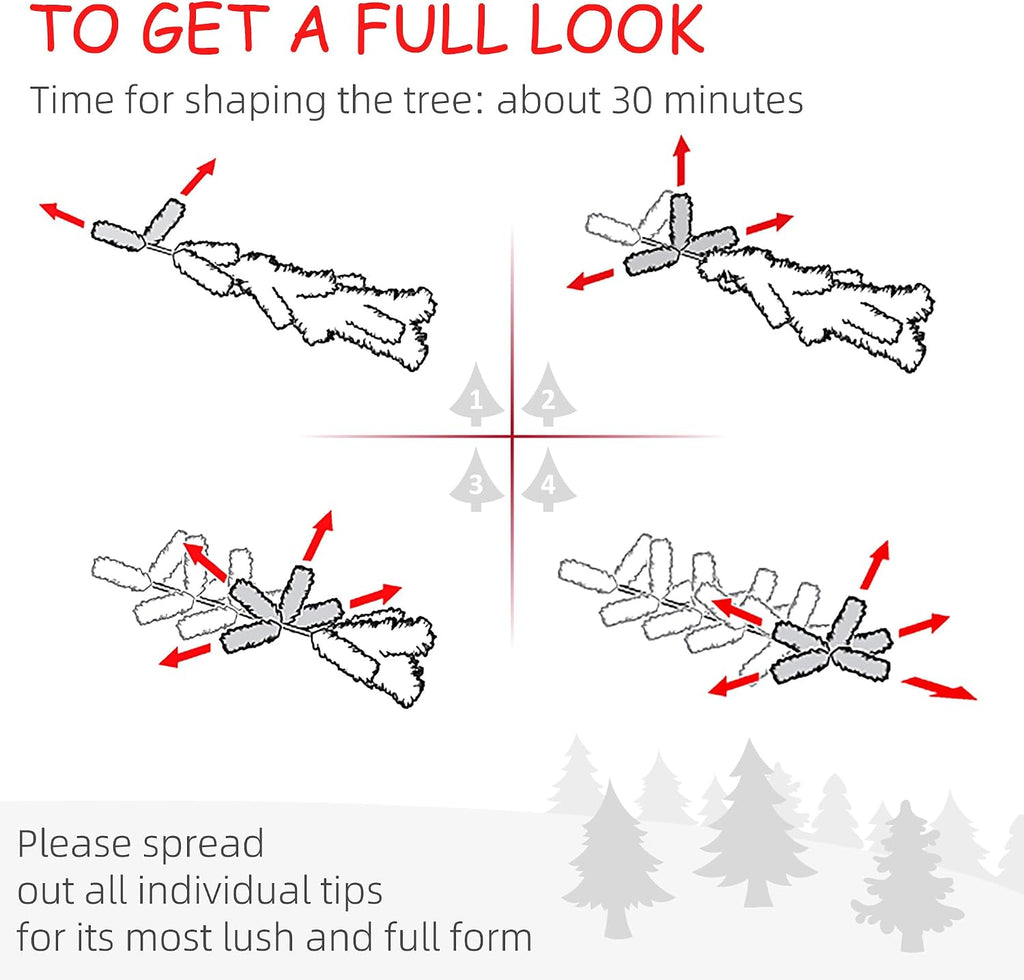 TO GET A FULL LOOK

Time for shaping the tree: about 30 minutes

1
2
3
4

Please spread out all individual tips for its most lush and full form