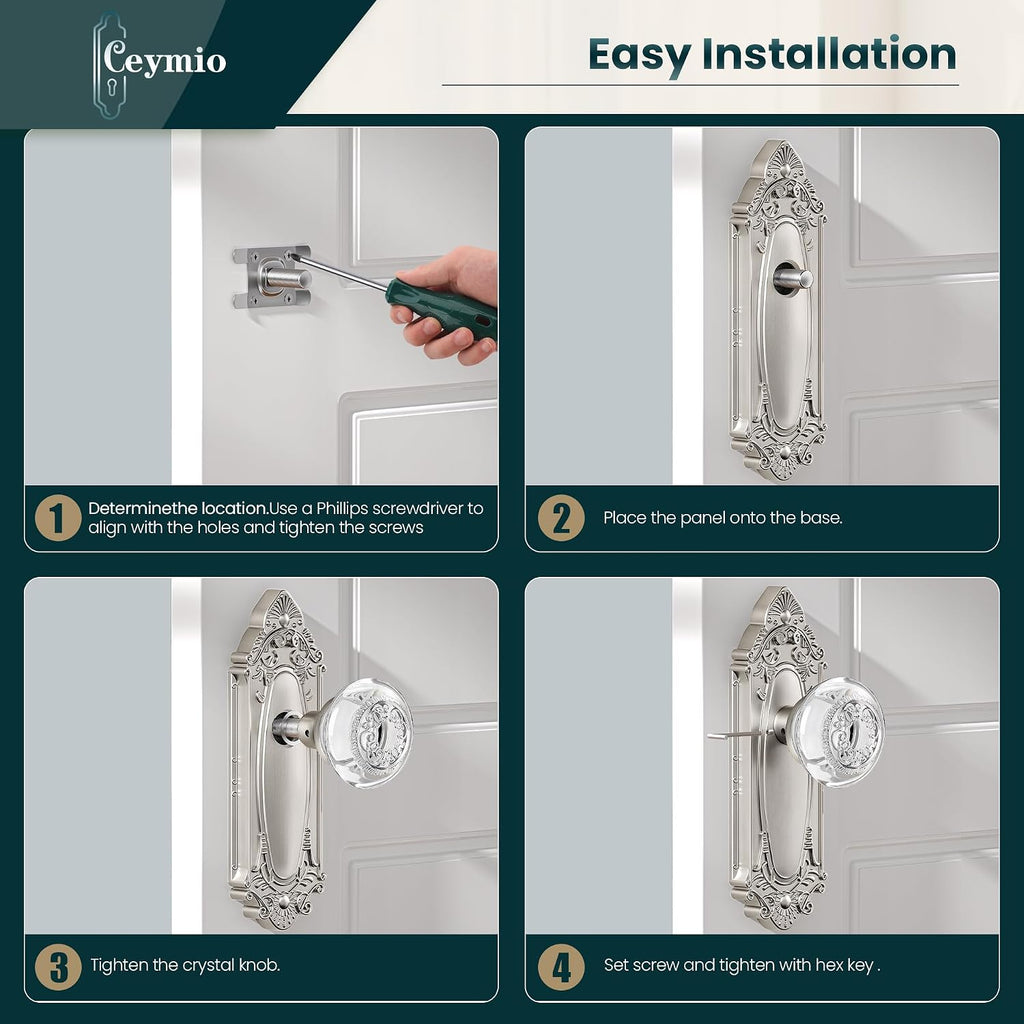 Ceymio

Easy Installation

1 Determinethe location.Use a Phillips screwdriver to align with the holes and tighten the screws

2 Place the panel onto the base.

3 Tighten the crystal knob.

4 Set screw and tighten with hex key .