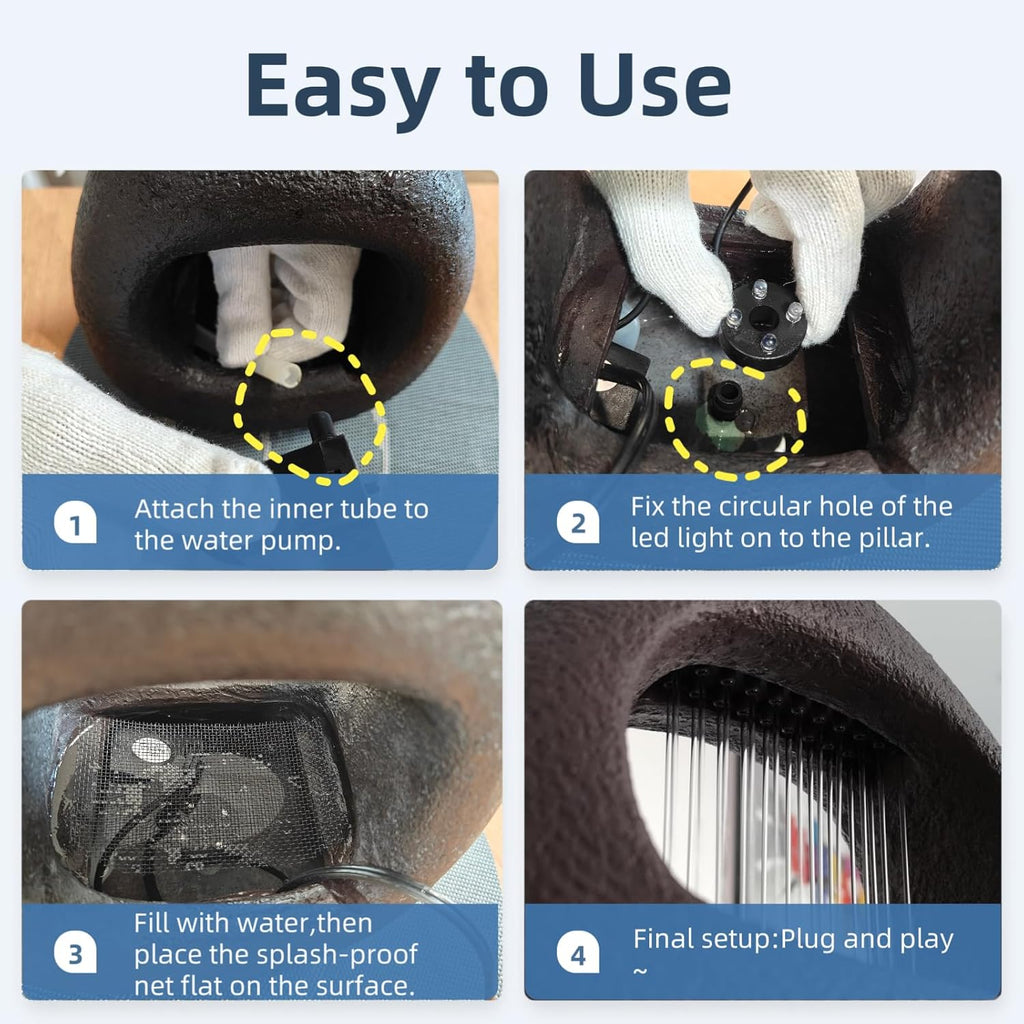 Easy to Use

1
Attach the inner tube to the water pump.

2
Fix the circular hole of the led light on to the pillar.

3
Fill with water,then place the splash-proof net flat on the surface.

4
Final setup:Plug and play ~