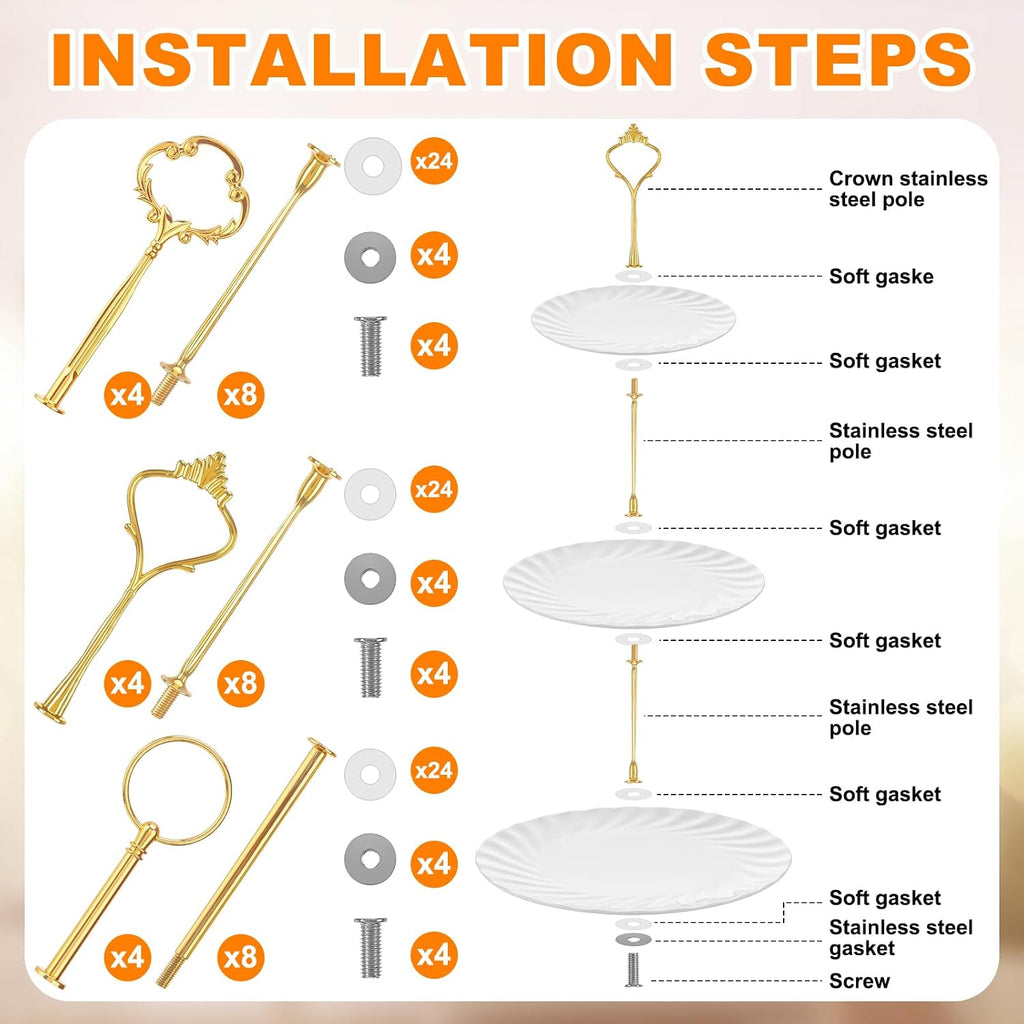 INSTALLATION STEPS

x24
x4
x4
x4
x8

x24
x4
x4
x4
x8

x24
x4
x4
x4
x8

Crown stainless steel pole
Soft gaske
Soft gasket
Stainless steel pole
Soft gasket
Soft gasket
Stainless steel pole
Soft gasket
Soft gasket
Stainless steel gasket
Screw