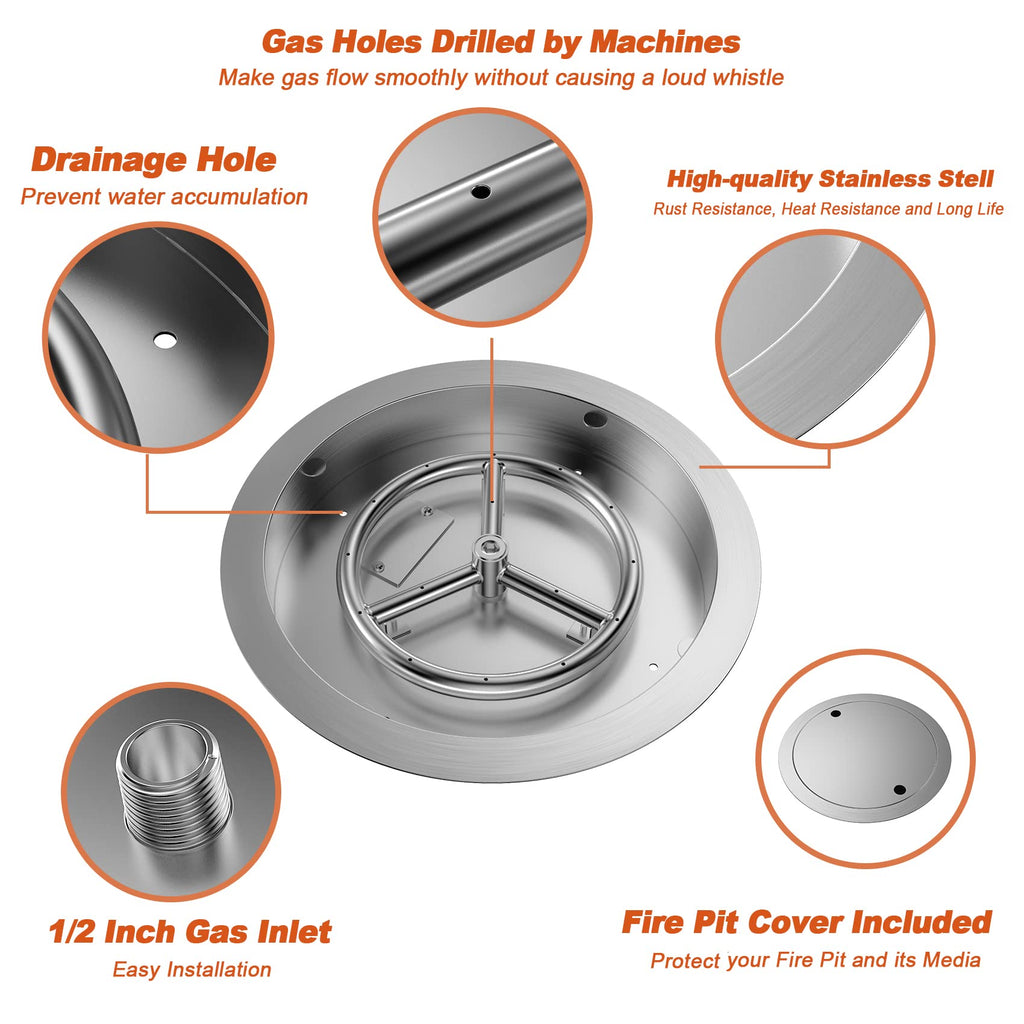 Gas Holes Drilled by Machines
Make gas flow smoothly without causing a loud whistle

Drainage Hole
Prevent water accumulation

High-quality Stainless Stell
Rust Resistance, Heat Resistance and Long Life

1/2 Inch Gas Inlet
Easy Installation

Fire Pit Cover Included
Protect your Fire Pit and its Media