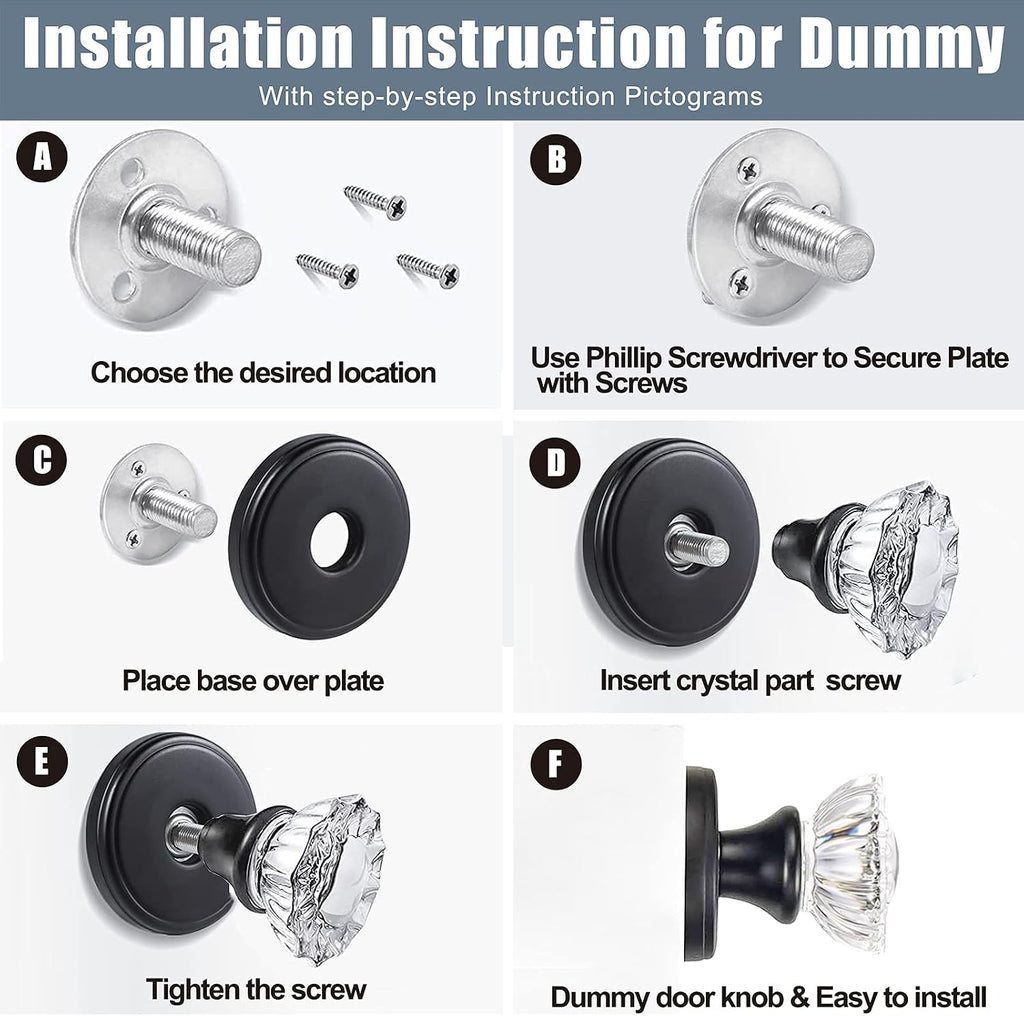 Installation Instruction for Dummy
With step-by-step Instruction Pictograms

A
Choose the desired location

B
Use Phillip Screwdriver to Secure Plate with Screws

C
Place base over plate

D
Insert crystal part screw

E
Tighten the screw

F
Dummy door knob & Easy to install