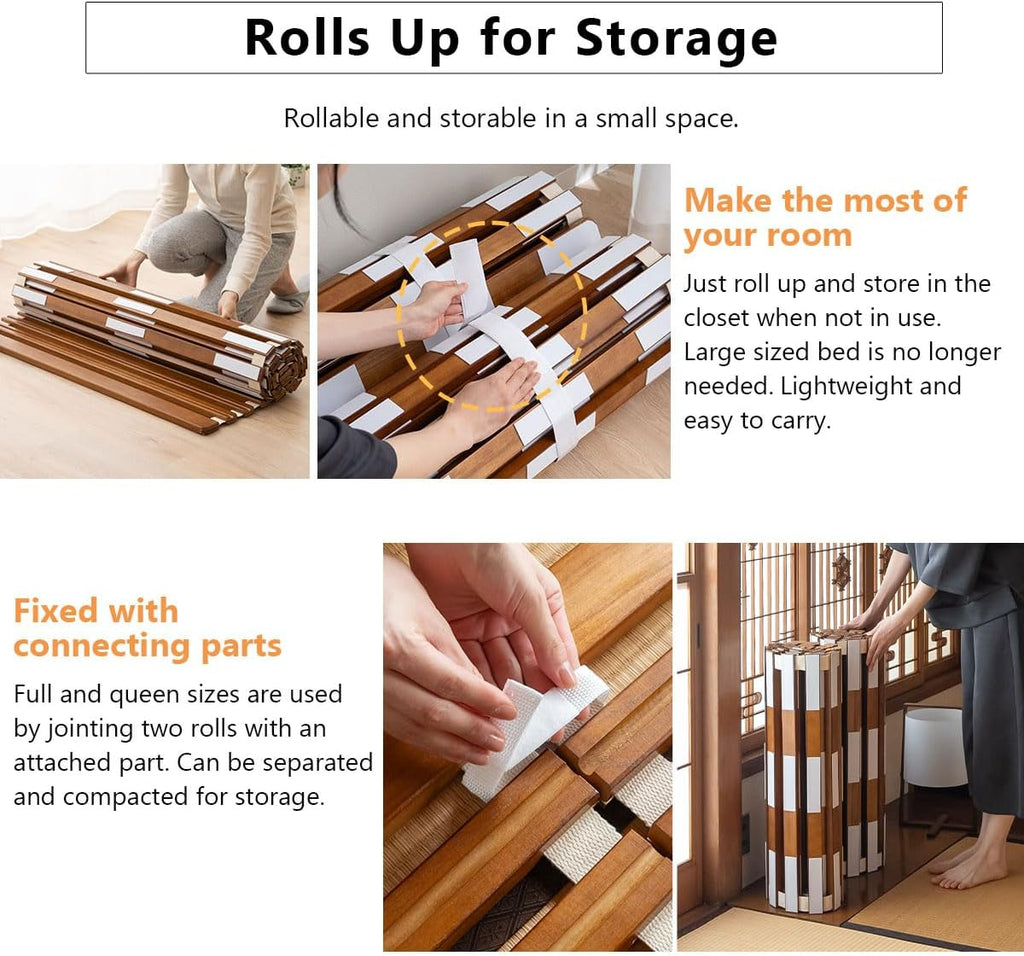 Rolls Up for Storage

Rollable and storable in a small space.

Make the most of your room

Just roll up and store in the closet when not in use. Large sized bed is no longer needed. Lightweight and easy to carry.

Fixed with connecting parts

Full and queen sizes are used by jointing two rolls with an attached part. Can be separated and compacted for storage.