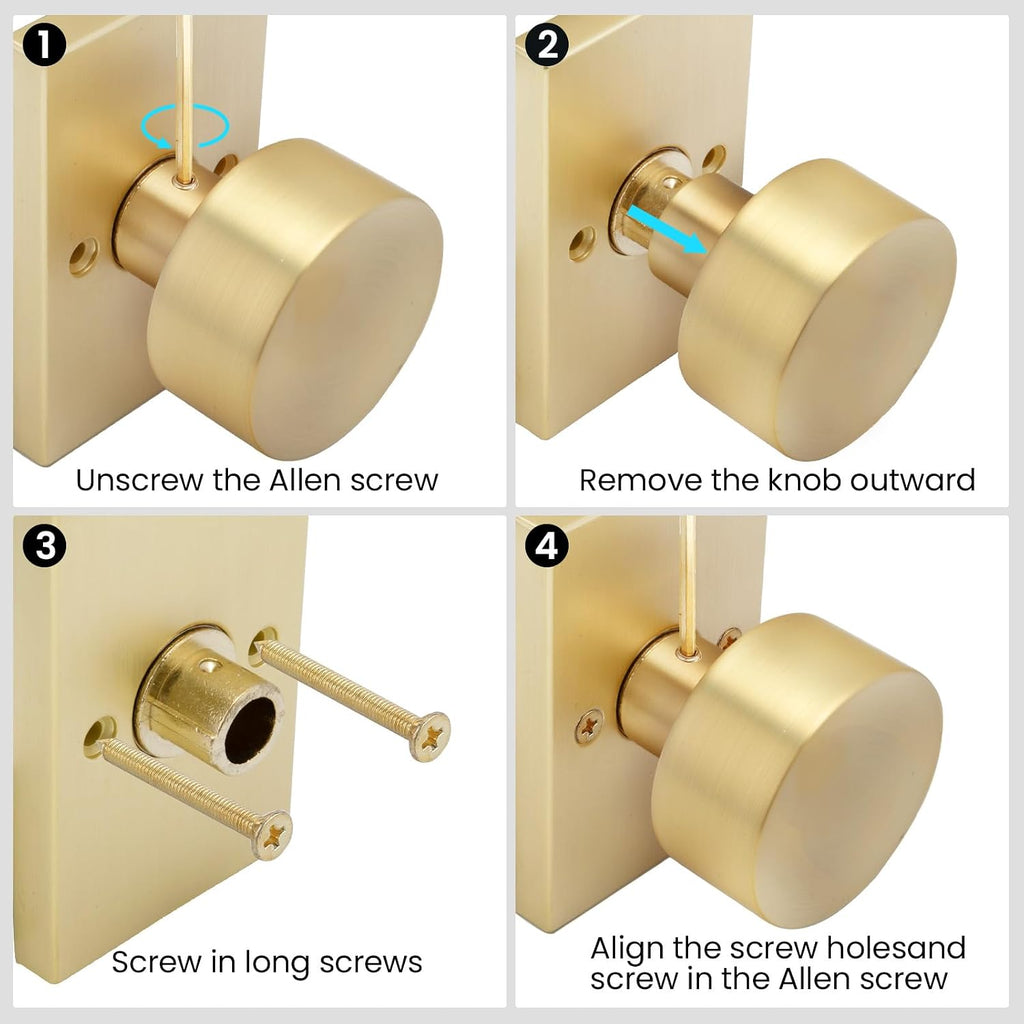 1
Unscrew the Allen screw

2
Remove the knob outward

3
Screw in long screws

4
Align the screw holesand screw in the Allen screw